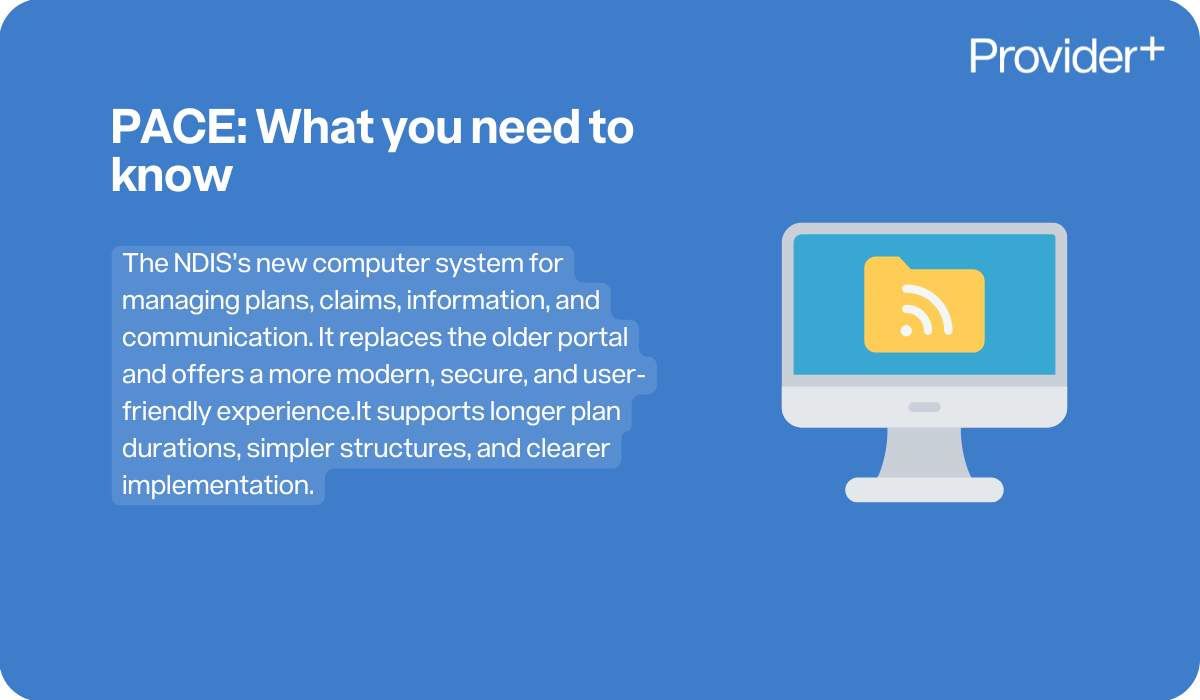 Provider+

PACE: What you need to know

The NDIS's new computer system for managing plans, claims, information, and communication. It replaces the older portal and offers a more modern, secure, and user-friendly experience.It supports longer plan durations, simpler structures, and clearer implementation.