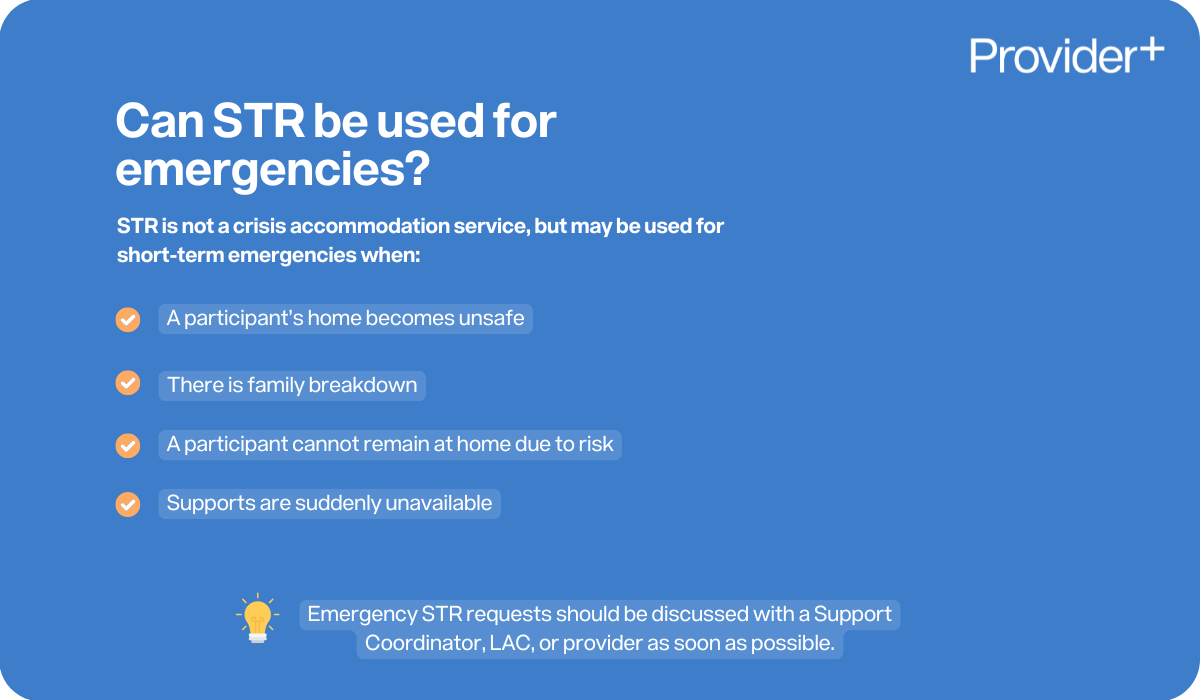 Provider+

Can STR be used for emergencies?

STR is not a crisis accommodation service, but may be used for short-term emergencies when:

A participant's home becomes unsafe

There is family breakdown

A participant cannot remain at home due to risk

Supports are suddenly unavailable

Emergency STR requests should be discussed with a Support Coordinator, LAC, or provider as soon as possible.