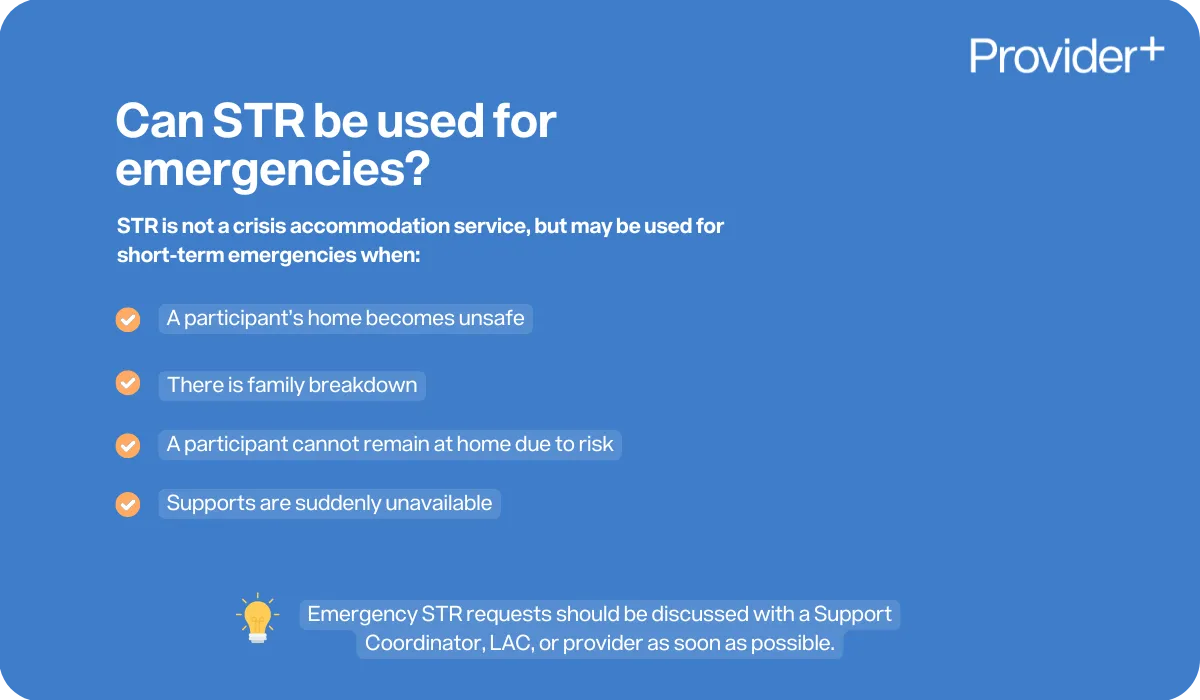 Provider+

Can STR be used for emergencies?

STR is not a crisis accommodation service, but may be used for short-term emergencies when:

A participant's home becomes unsafe

There is family breakdown

A participant cannot remain at home due to risk

Supports are suddenly unavailable

Emergency STR requests should be discussed with a Support Coordinator, LAC, or provider as soon as possible.