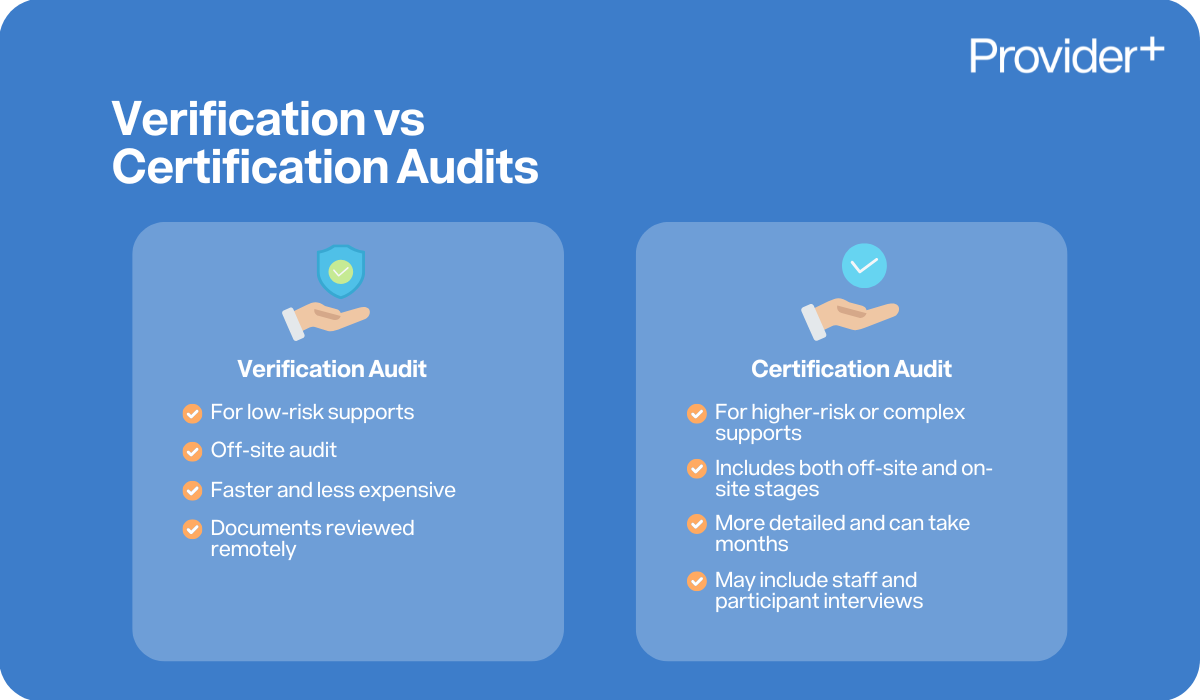 Provider+

Verification vs Certification Audits

Verification Audit

For low-risk supports

Off-site audit

Faster and less expensive

Documents reviewed remotely

Certification Audit

For higher-risk or complex supports

Includes both off-site and on-site stages

More detailed and can take months

May include staff and participant interviews