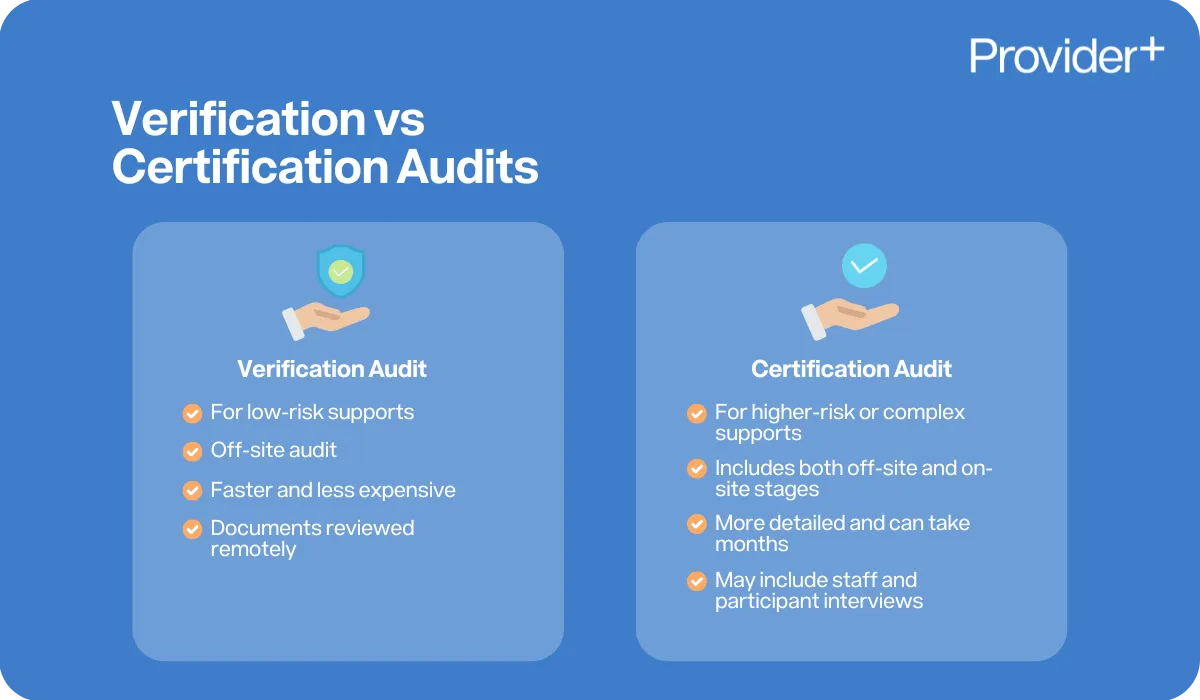 Provider+

Verification vs Certification Audits

Verification Audit

For low-risk supports

Off-site audit

Faster and less expensive

Documents reviewed remotely

Certification Audit

For higher-risk or complex supports

Includes both off-site and on-site stages

More detailed and can take months

May include staff and participant interviews