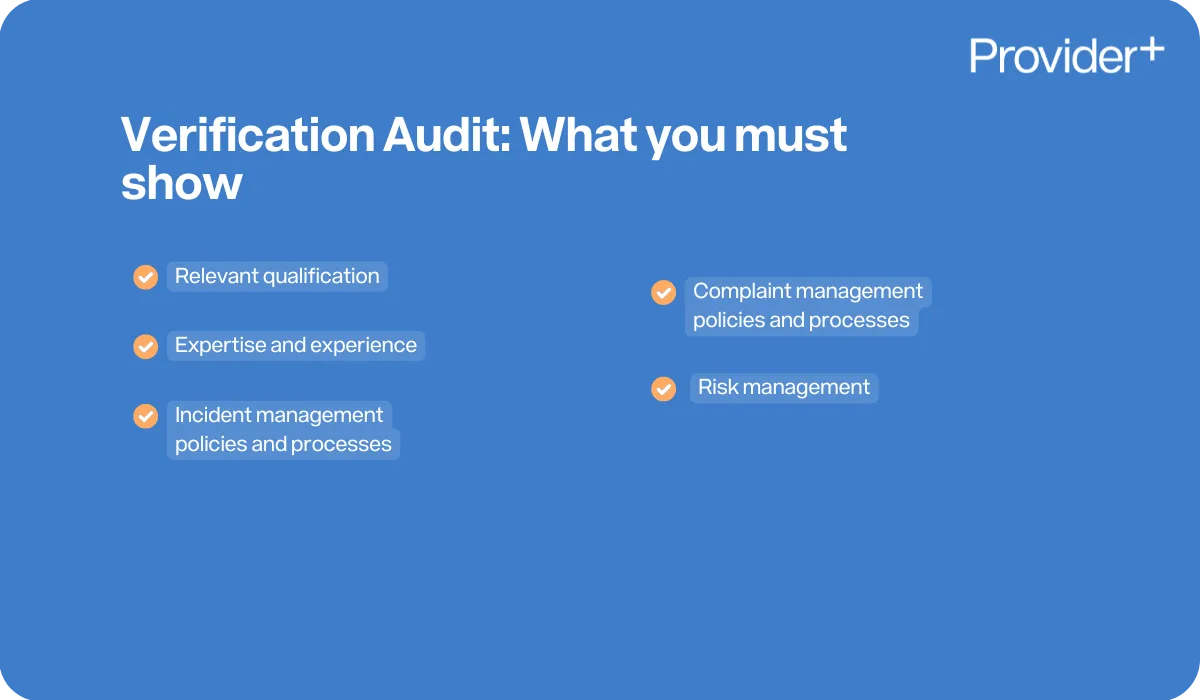 Provider+

Verification Audit: What you must show

Relevant qualification

Expertise and experience

Incident management policies and processes

Complaint management policies and processes

Risk management