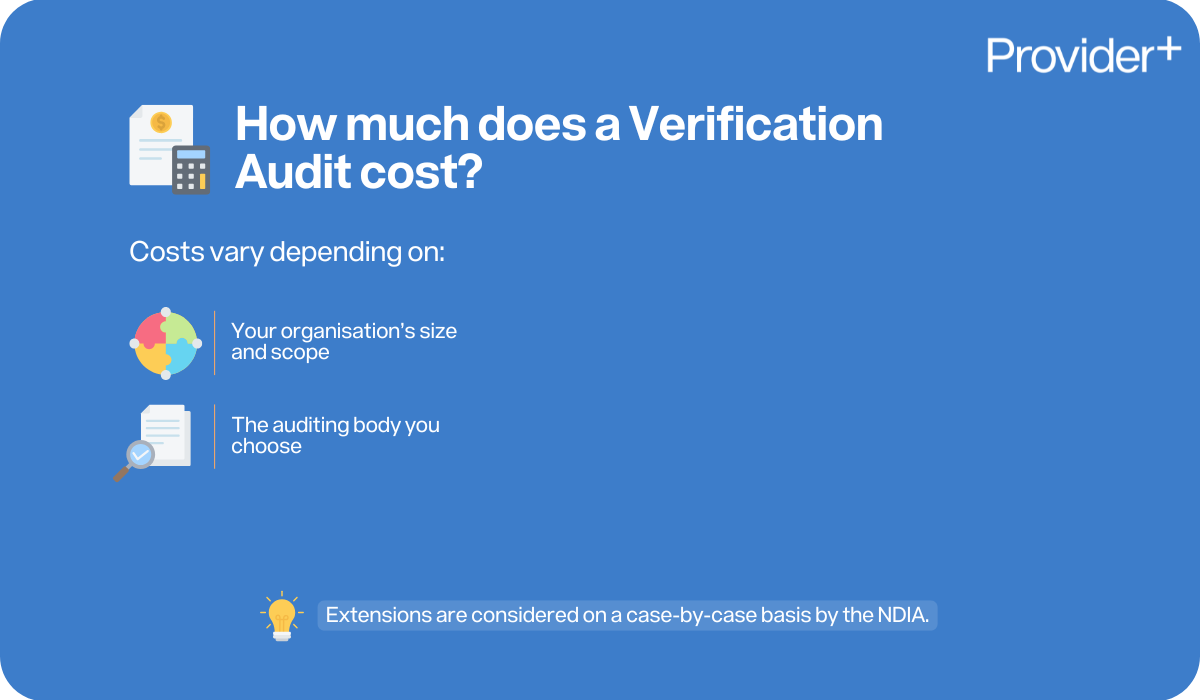 Provider+

How much does a Verification Audit cost?

Costs vary depending on:

Your organisation's size and scope

The auditing body you choose

Extensions are considered on a case-by-case basis by the NDIA.