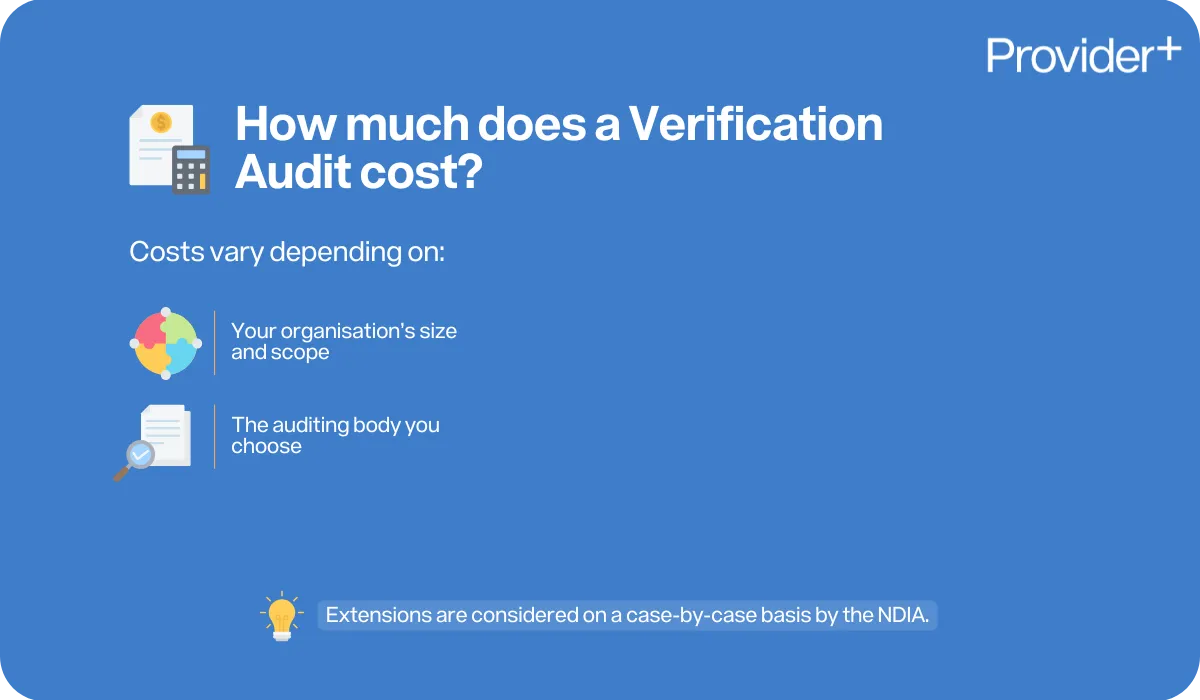 Provider+

How much does a Verification Audit cost?

Costs vary depending on:

Your organisation's size and scope

The auditing body you choose

Extensions are considered on a case-by-case basis by the NDIA.