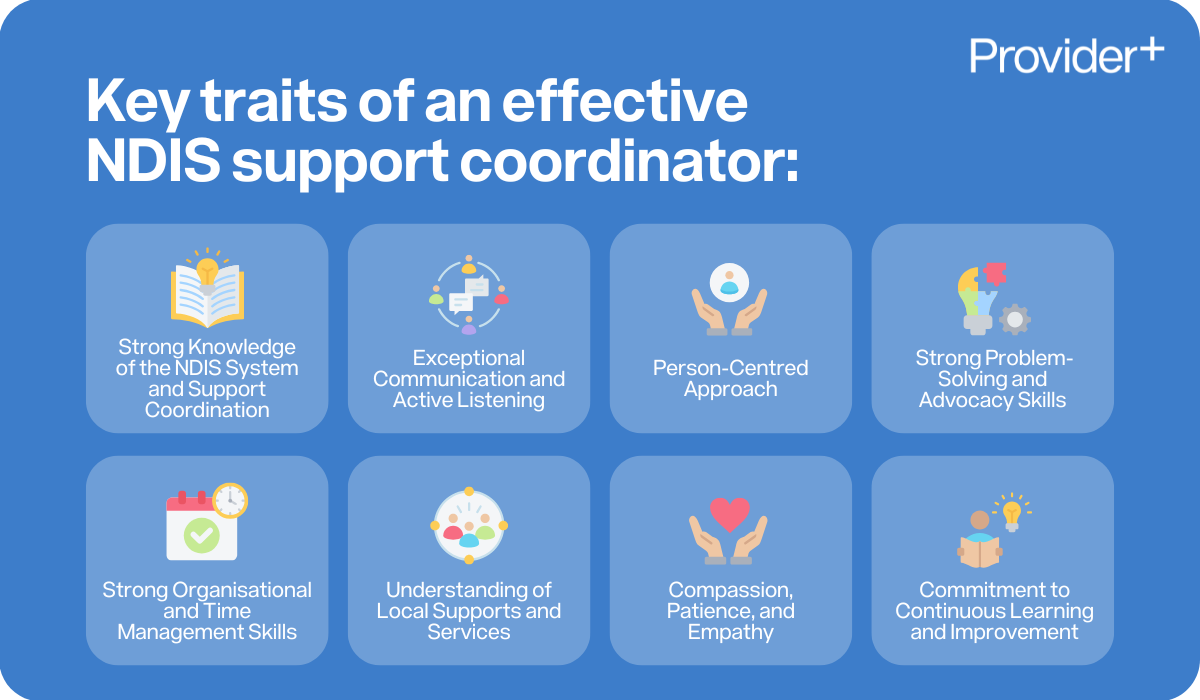 Provider+

Key traits of an effective NDIS support coordinator:

Strong Knowledge of the NDIS System and Support Coordination

Exceptional Communication and Active Listening

Person-Centred Approach

Strong Problem-Solving and Advocacy Skills

Strong Organisational and Time Management Skills

Understanding of Local Supports and Services

Compassion, Patience, and Empathy

Commitment to Continuous Learning and Improvement