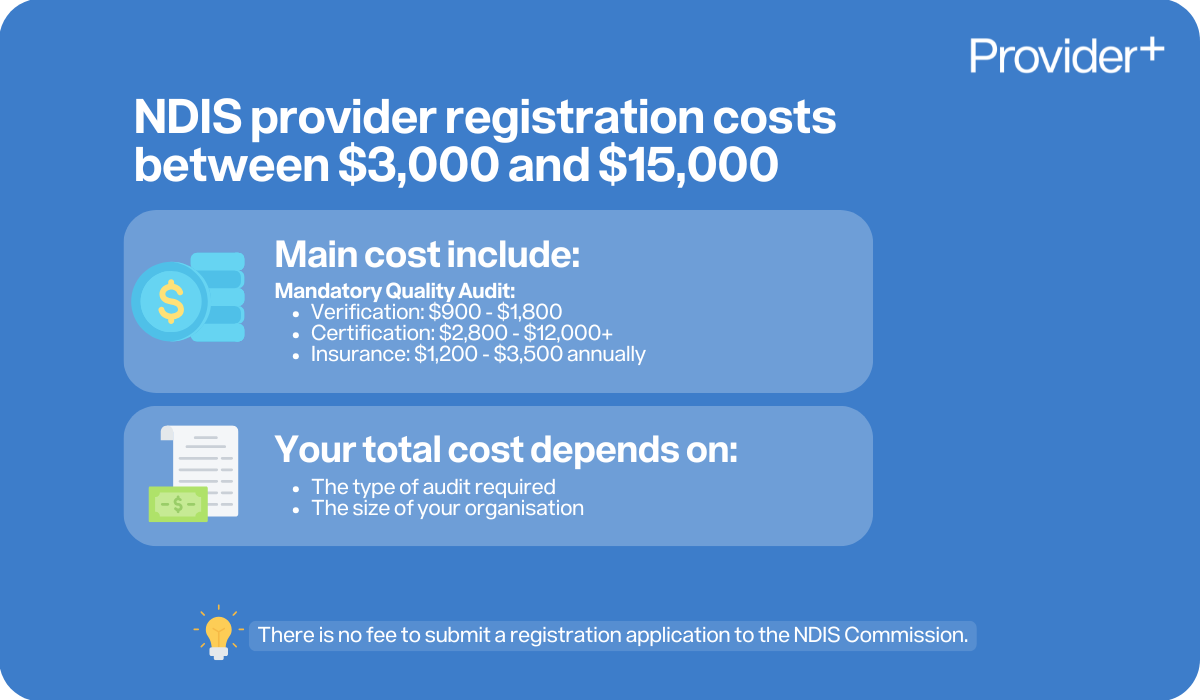 Provider+

NDIS provider registration costs between \$3,000 and \$15,000

Main cost include:

Mandatory Quality Audit:
- Verification: \$900 - \$1,800
- Certification: \$2,800 - \$12,000+
- Insurance: \$1,200 - \$3,500 annually

Your total cost depends on:
- The type of audit required
- The size of your organisation

There is no fee to submit a registration application to the NDIS Commission.