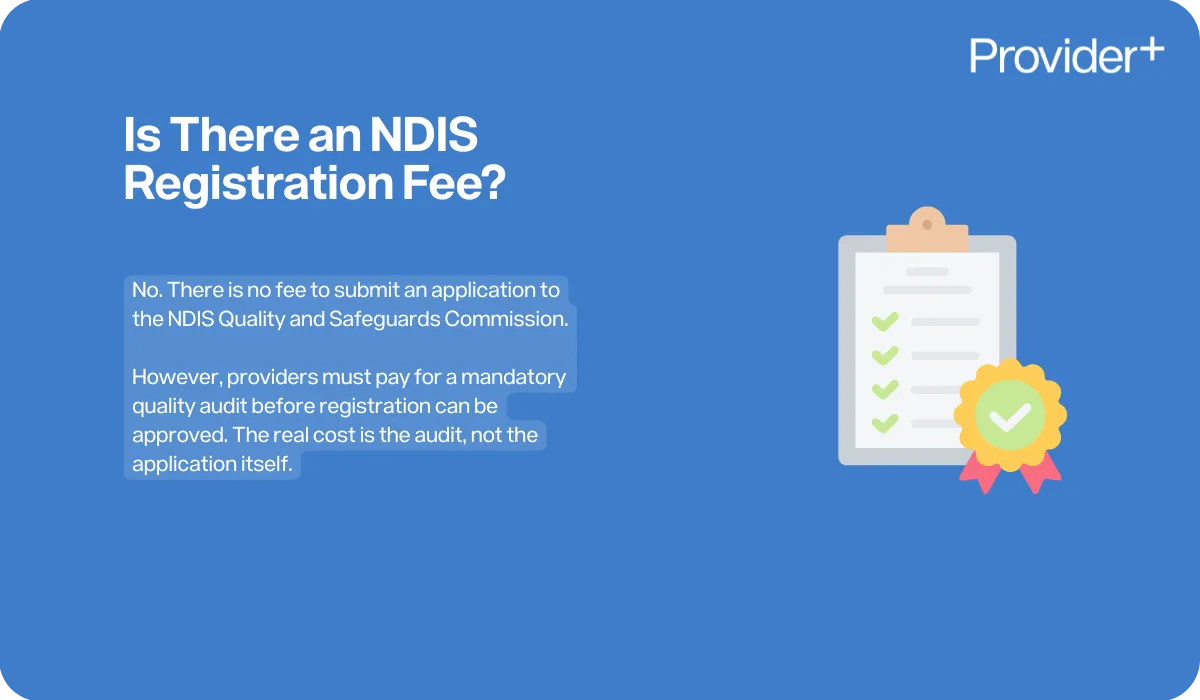 Provider+

Is There an NDIS Registration Fee?

No. There is no fee to submit an application to the NDIS Quality and Safeguards Commission.

However, providers must pay for a mandatory quality audit before registration can be approved. The real cost is the audit, not the application itself.