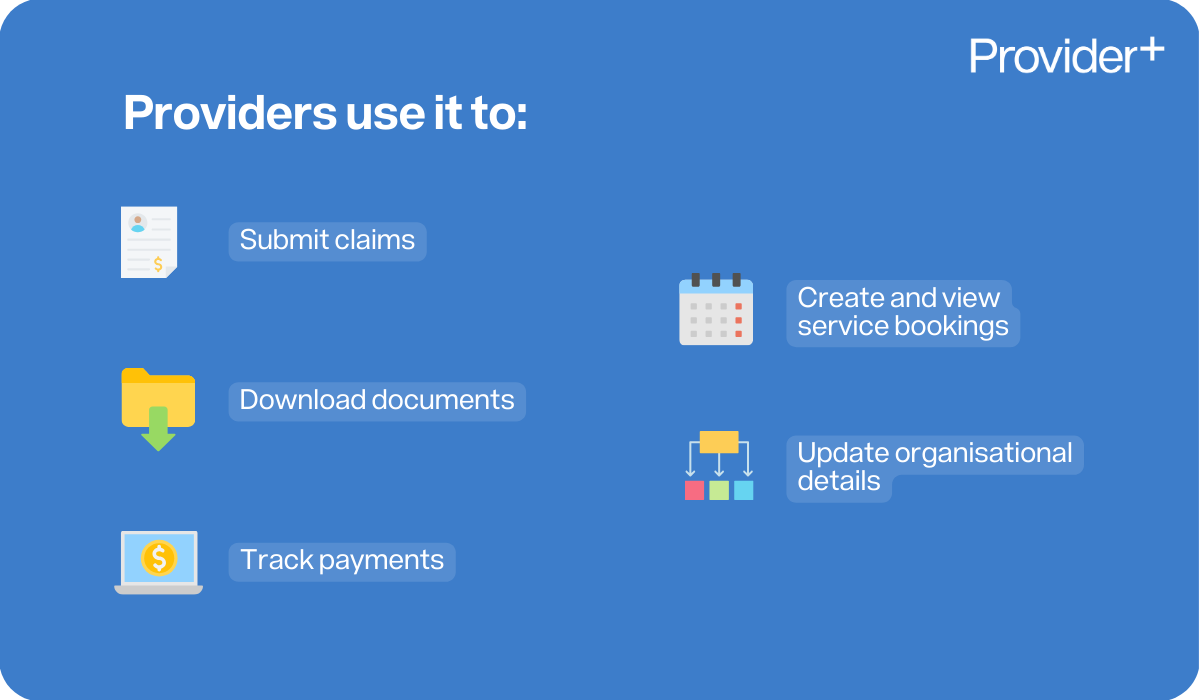 Provider+

Providers use it to:

Submit claims

Download documents

Track payments

Create and view service bookings

Update organisational details