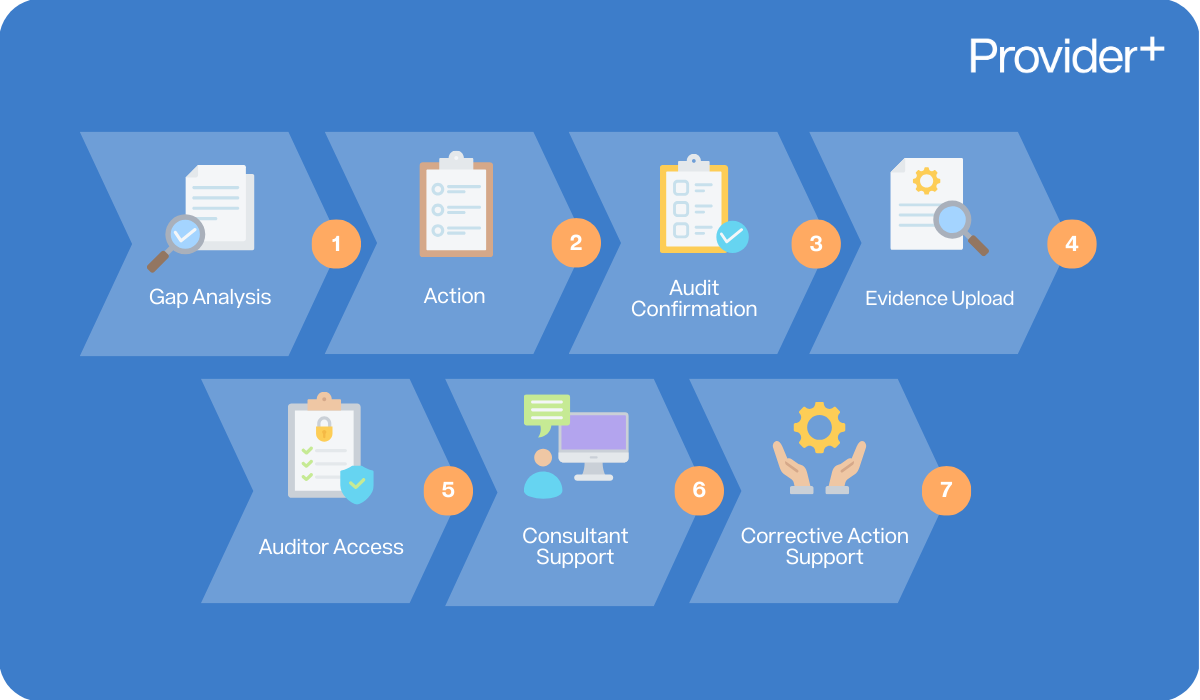 Provider+

Gap Analysis
1

Action
2

Audit Confirmation
3

Evidence Upload
4

Auditor Access
5

Consultant Support
6

Corrective Action Support
7