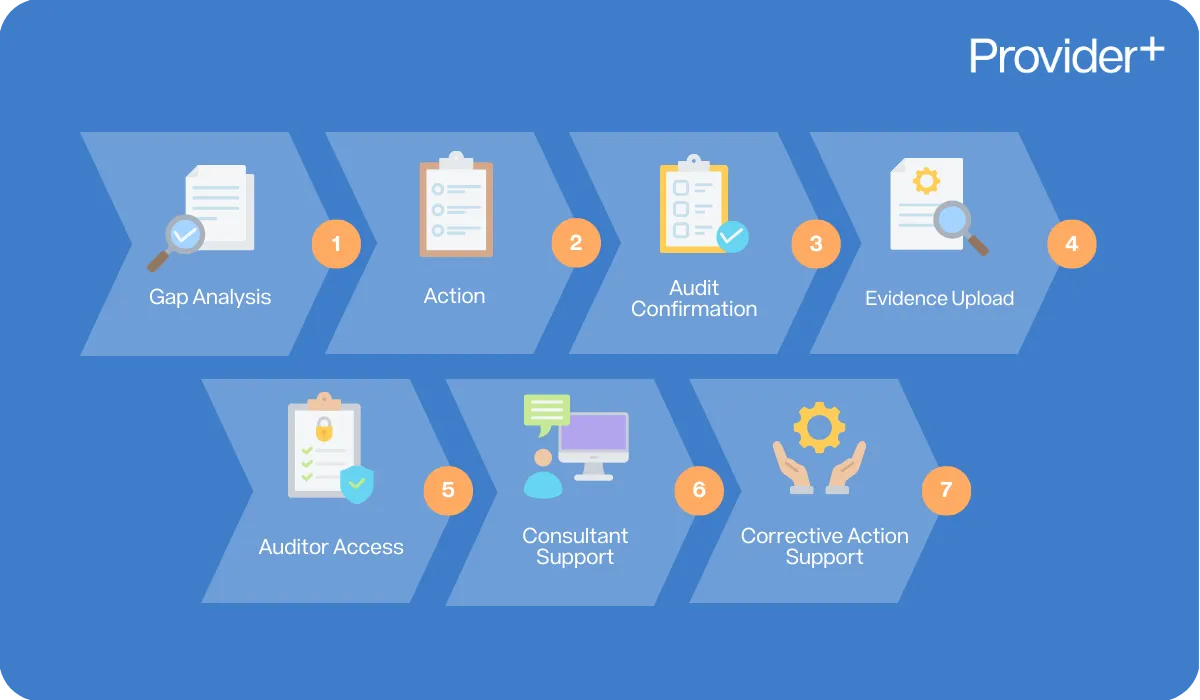 Provider+

Gap Analysis
1

Action
2

Audit Confirmation
3

Evidence Upload
4

Auditor Access
5

Consultant Support
6

Corrective Action Support
7