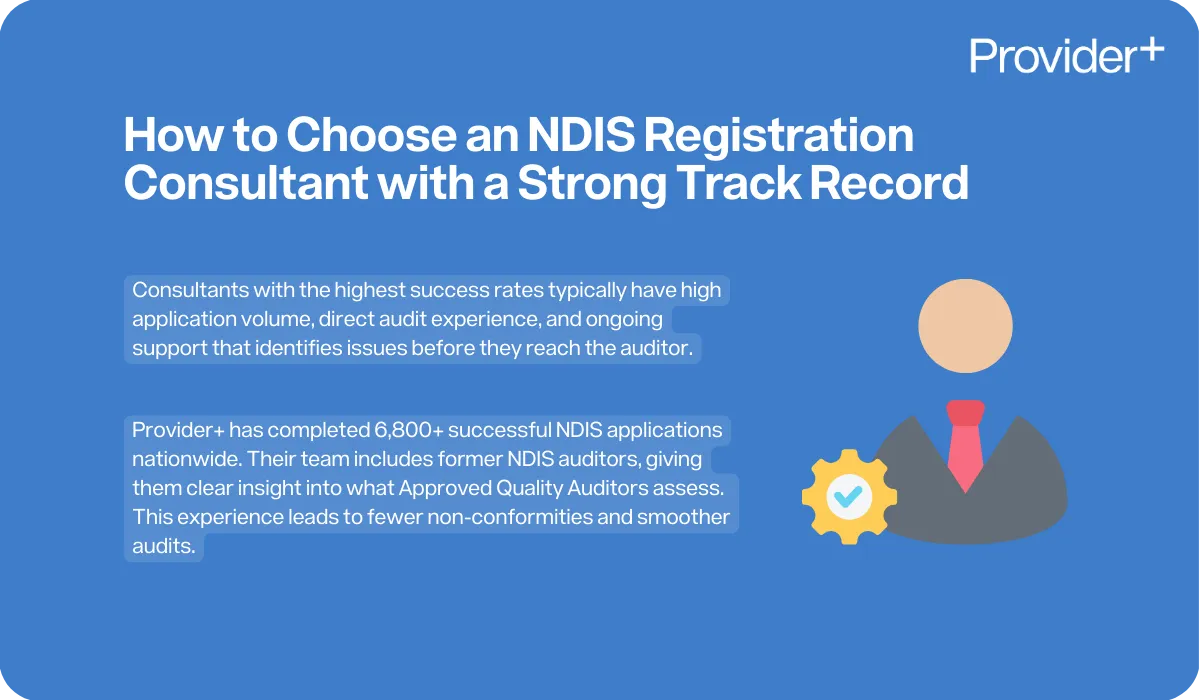 Provider+

How to Choose an NDIS Registration Consultant with a Strong Track Record

Consultants with the highest success rates typically have high application volume, direct audit experience, and ongoing support that identifies issues before they reach the auditor.

Provider+ has completed 6,800+ successful NDIS applications nationwide. Their team includes former NDIS auditors, giving them clear insight into what Approved Quality Auditors assess. This experience leads to fewer non-conformities and smoother audits.