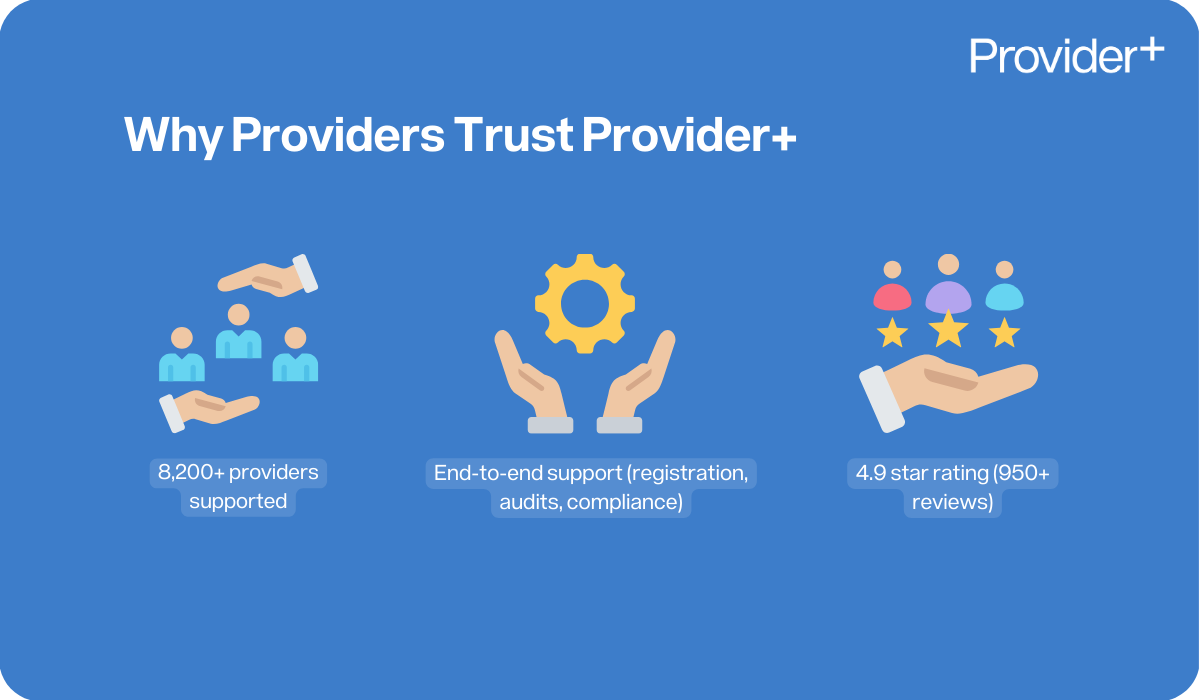 Provider+

Why Providers Trust Provider+

8,200+ providers supported

End-to-end support (registration, audits, compliance)

4.9 star rating (950+ reviews)