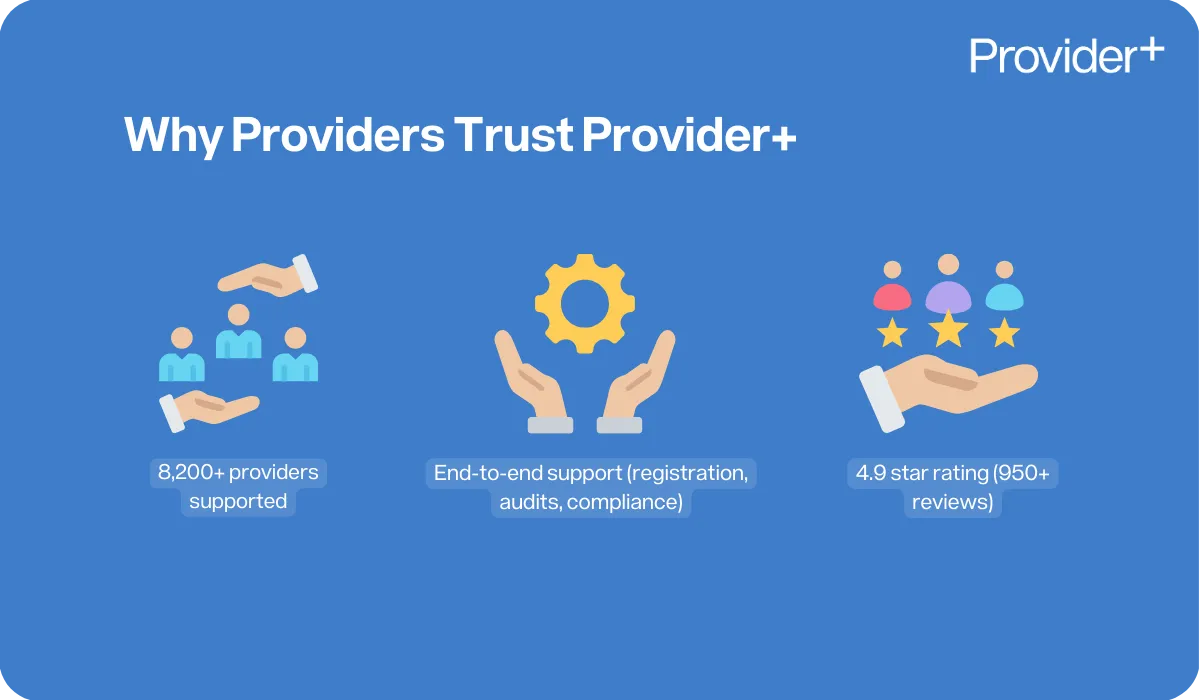 Provider+

Why Providers Trust Provider+

8,200+ providers supported

End-to-end support (registration, audits, compliance)

4.9 star rating (950+ reviews)