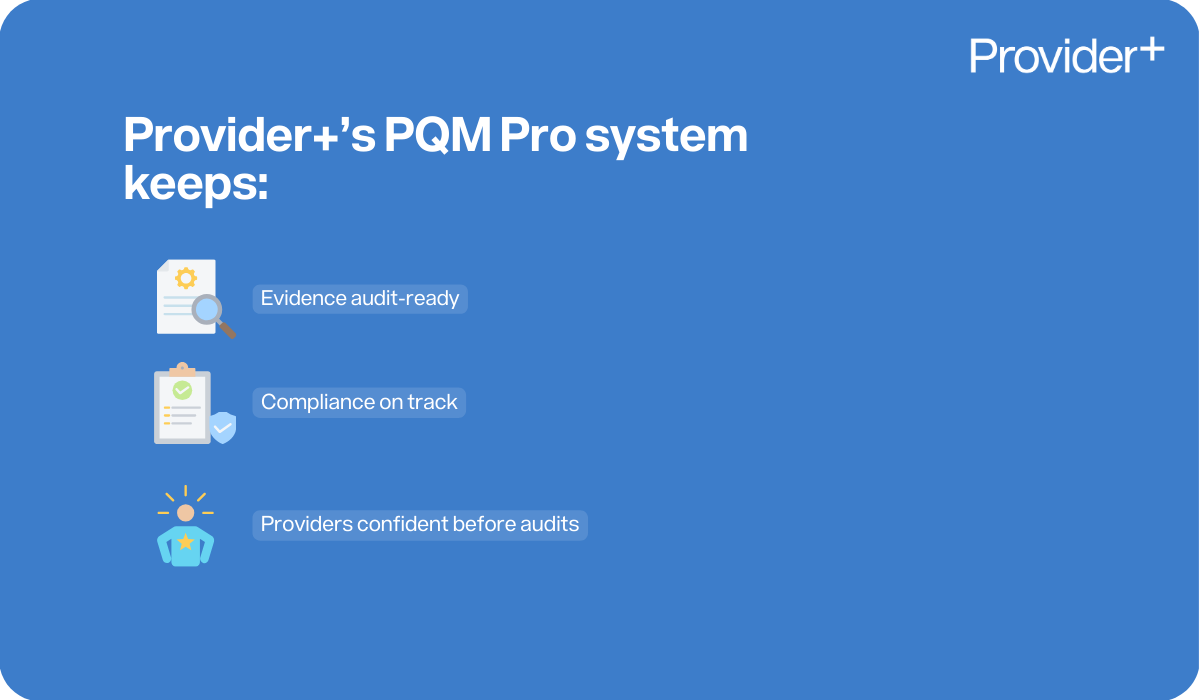 Provider+

Provider+'s PQM Pro system keeps:

Evidence audit-ready

Compliance on track

Providers confident before audits