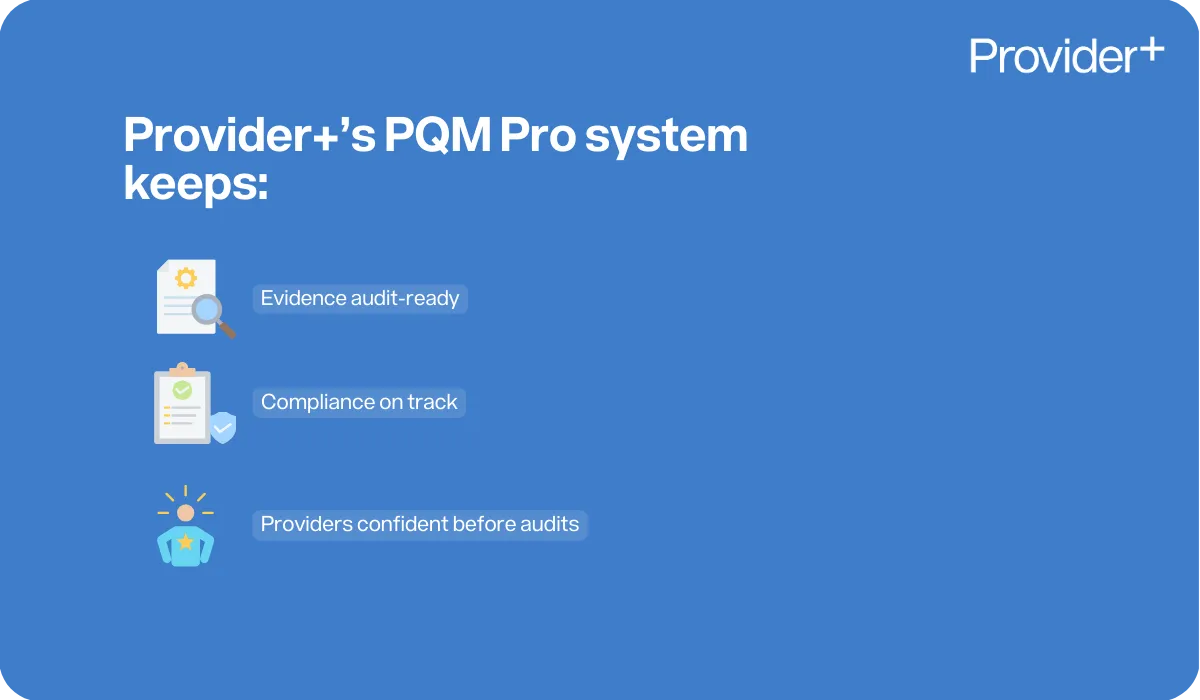 Provider+

Provider+'s PQM Pro system keeps:

Evidence audit-ready

Compliance on track

Providers confident before audits