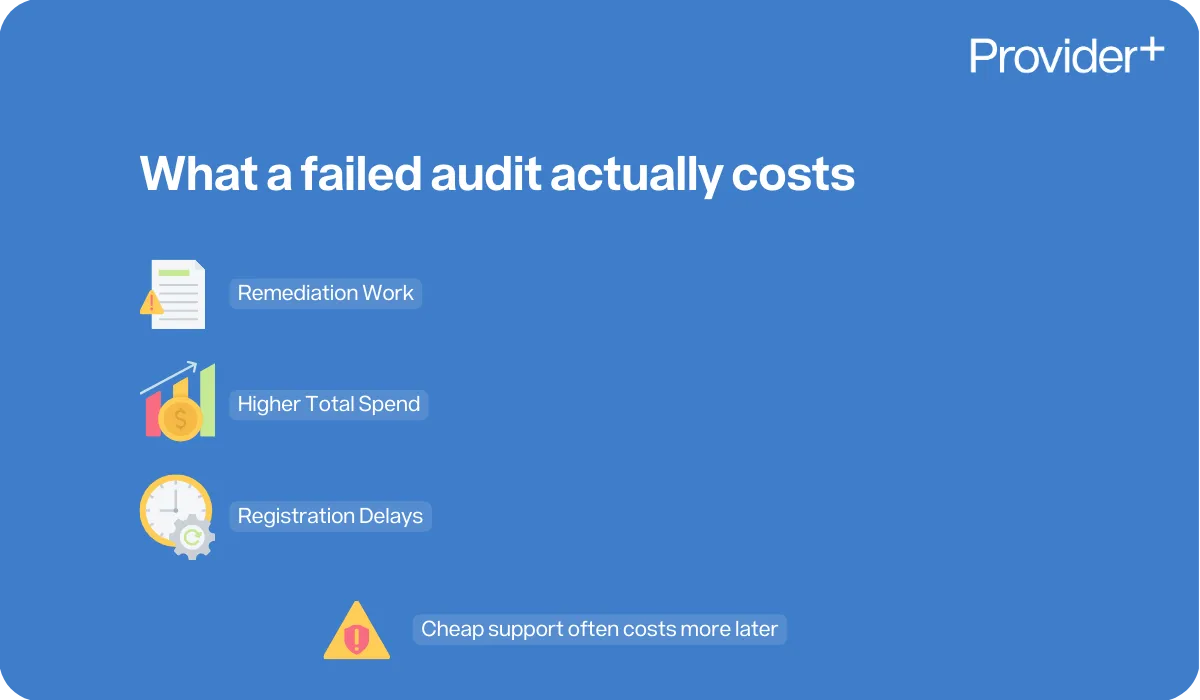 Provider+

What a failed audit actually costs

Remediation Work

Higher Total Spend

Registration Delays

Cheap support often costs more later