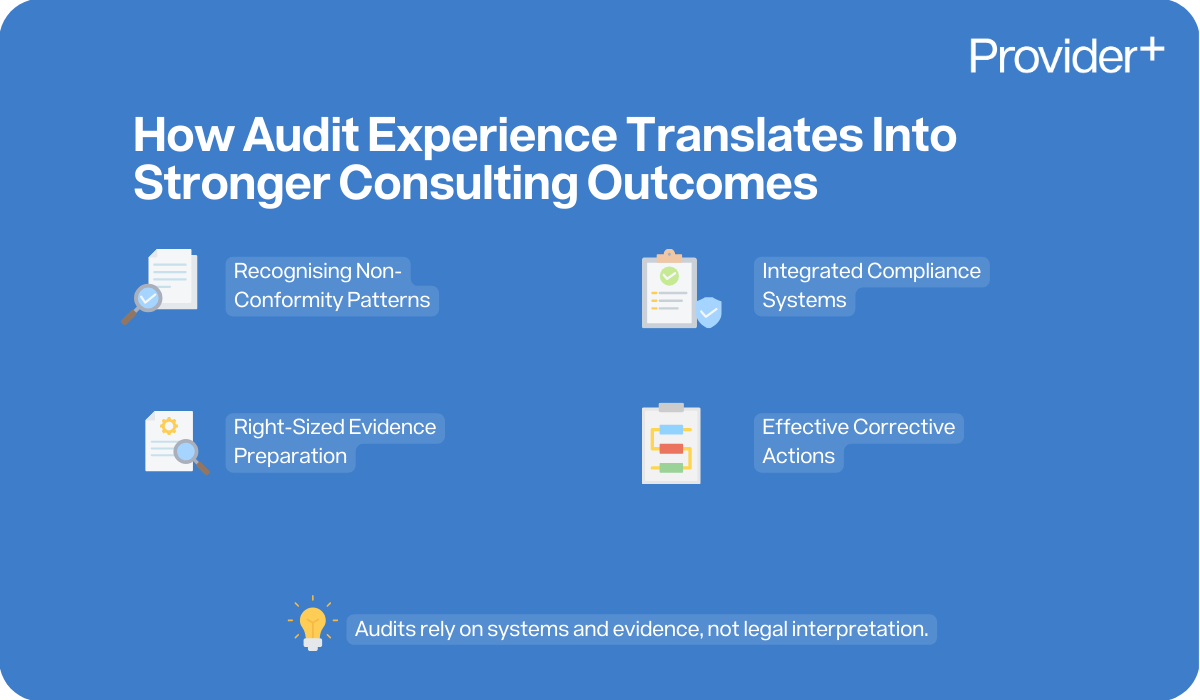 Provider+

How Audit Experience Translates Into Stronger Consulting Outcomes

Recognising Non-Conformity Patterns

Integrated Compliance Systems

Right-Sized Evidence Preparation

Effective Corrective Actions

Audits rely on systems and evidence, not legal interpretation.