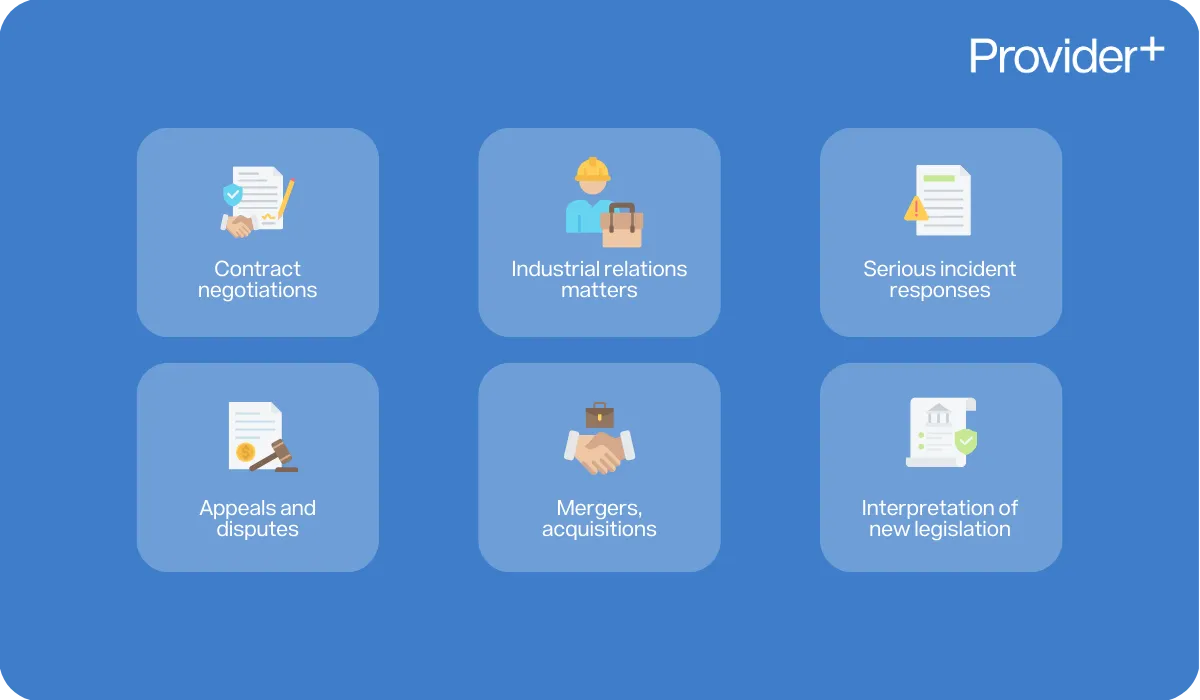 Provider+

Contract negotiations

Industrial relations matters

Serious incident responses

Appeals and disputes

Mergers, acquisitions

Interpretation of new legislation