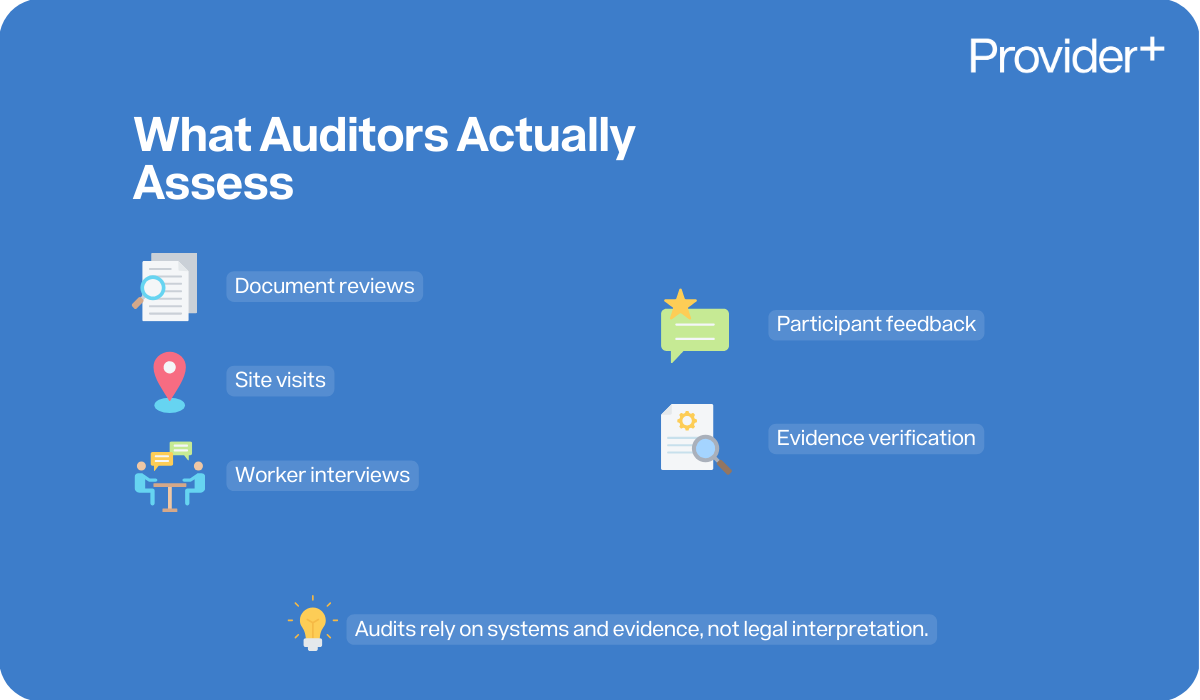 Provider+

What Auditors Actually Assess

Document reviews

Site visits

Worker interviews

Participant feedback

Evidence verification

Audits rely on systems and evidence, not legal interpretation.