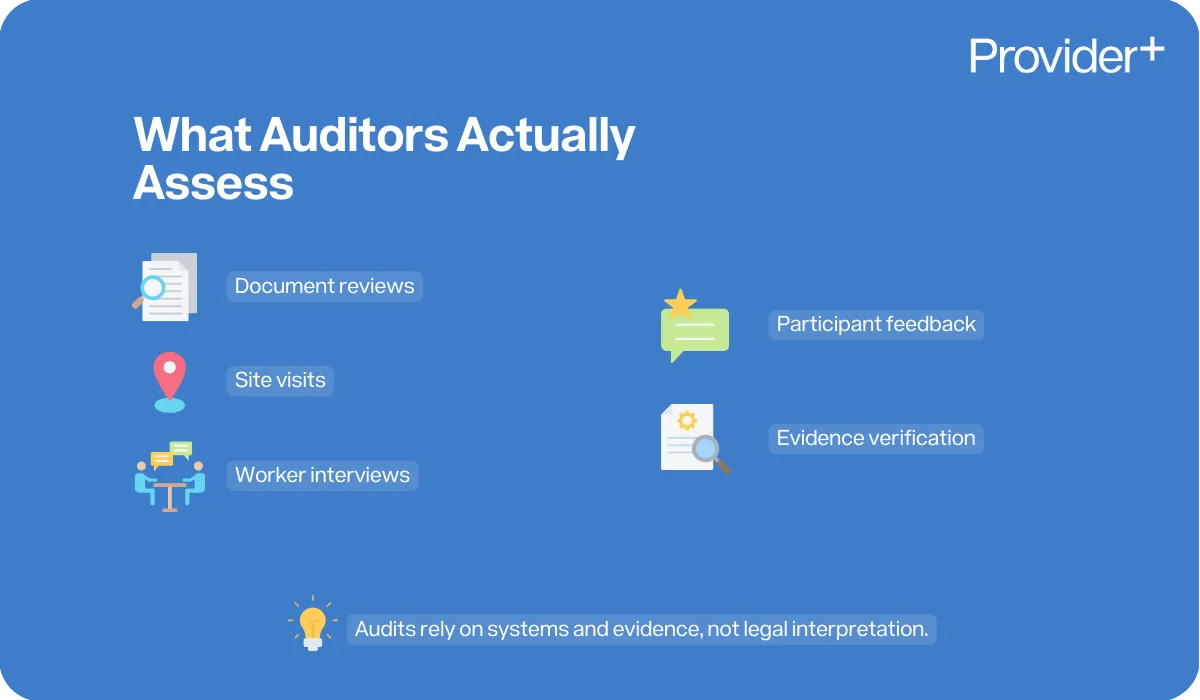 Provider+

What Auditors Actually Assess

Document reviews

Site visits

Worker interviews

Participant feedback

Evidence verification

Audits rely on systems and evidence, not legal interpretation.