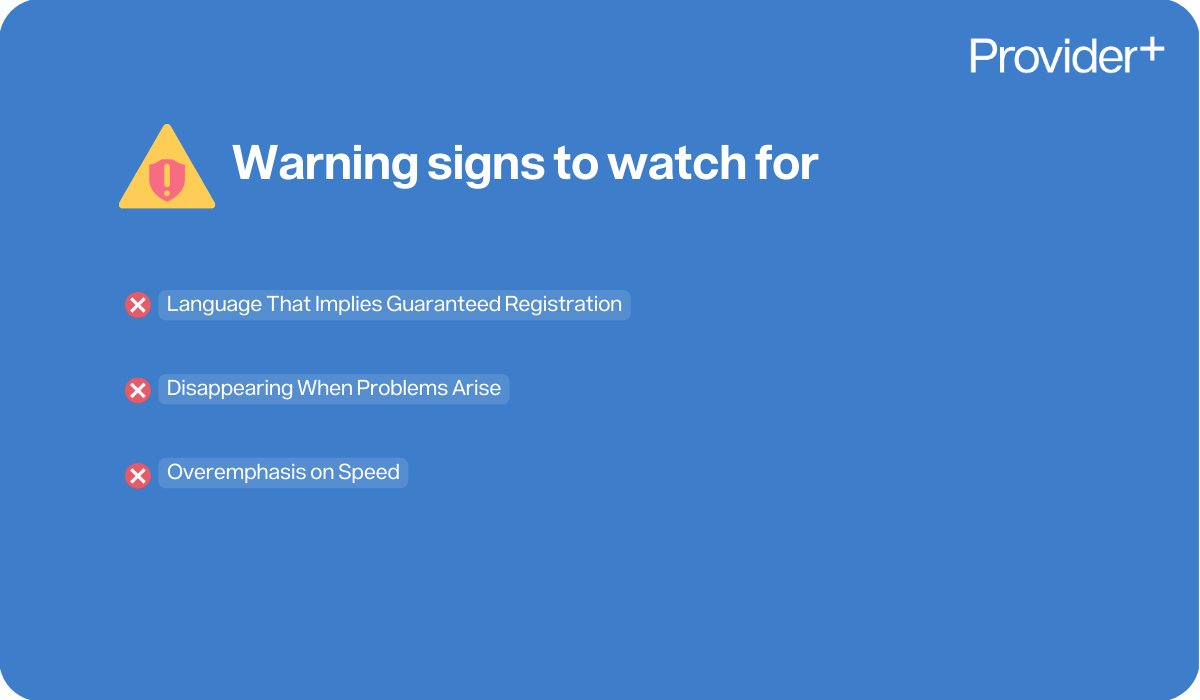 Provider+

Warning signs to watch for

Language That Implies Guaranteed Registration

Disappearing When Problems Arise

Overemphasis on Speed