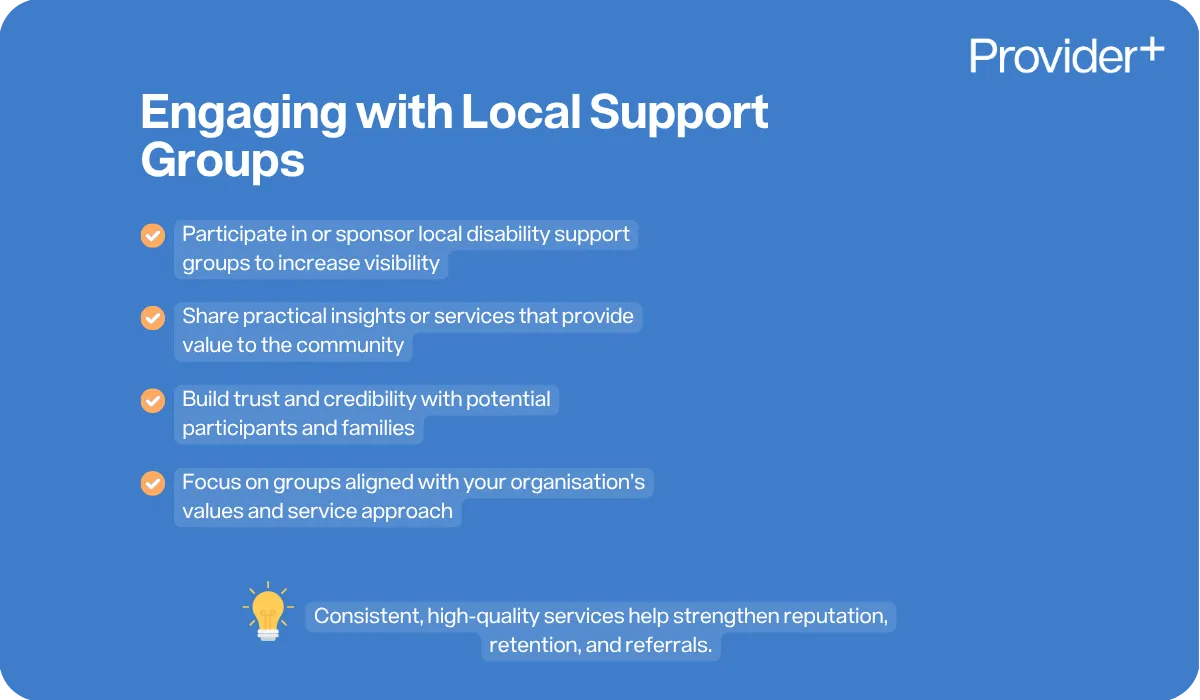 Provider+

Engaging with Local Support Groups

Participate in or sponsor local disability support groups to increase visibility

Share practical insights or services that provide value to the community

Build trust and credibility with potential participants and families

Focus on groups aligned with your organisation's values and service approach

Consistent, high-quality services help strengthen reputation, retention, and referrals.