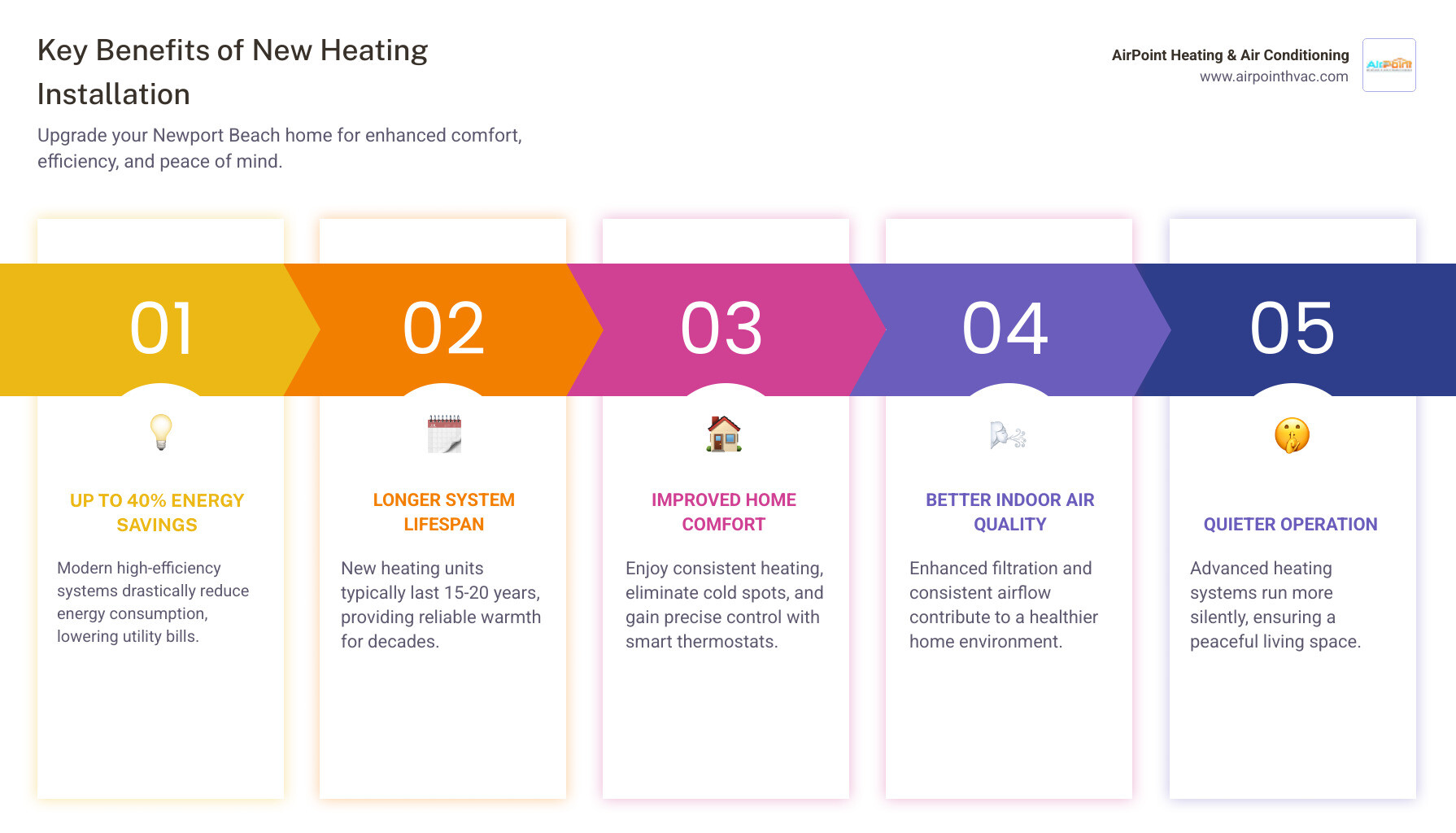 Key Benefits of New Heating Installation

Upgrade your Newport Beach home for enhanced comfort, efficiency, and peace of mind.

AirPoint Heating & Air Conditioning
www.airpointhvac.com

AirPoint

01

UP TO 40% ENERGY SAVINGS

Modern high-efficiency systems drastically reduce energy consumption, lowering utility bills.

02

LONGER SYSTEM LIFESPAN

New heating units typically last 15-20 years, providing reliable warmth for decades.

03

IMPROVED HOME COMFORT

Enjoy consistent heating, eliminate cold spots, and gain precise control with smart thermostats.

04

BETTER INDOOR AIR QUALITY

Enhanced filtration and consistent airflow contribute to a healthier home environment.

05

QUIETER OPERATION

Advanced heating systems run more silently, ensuring a peaceful living space.