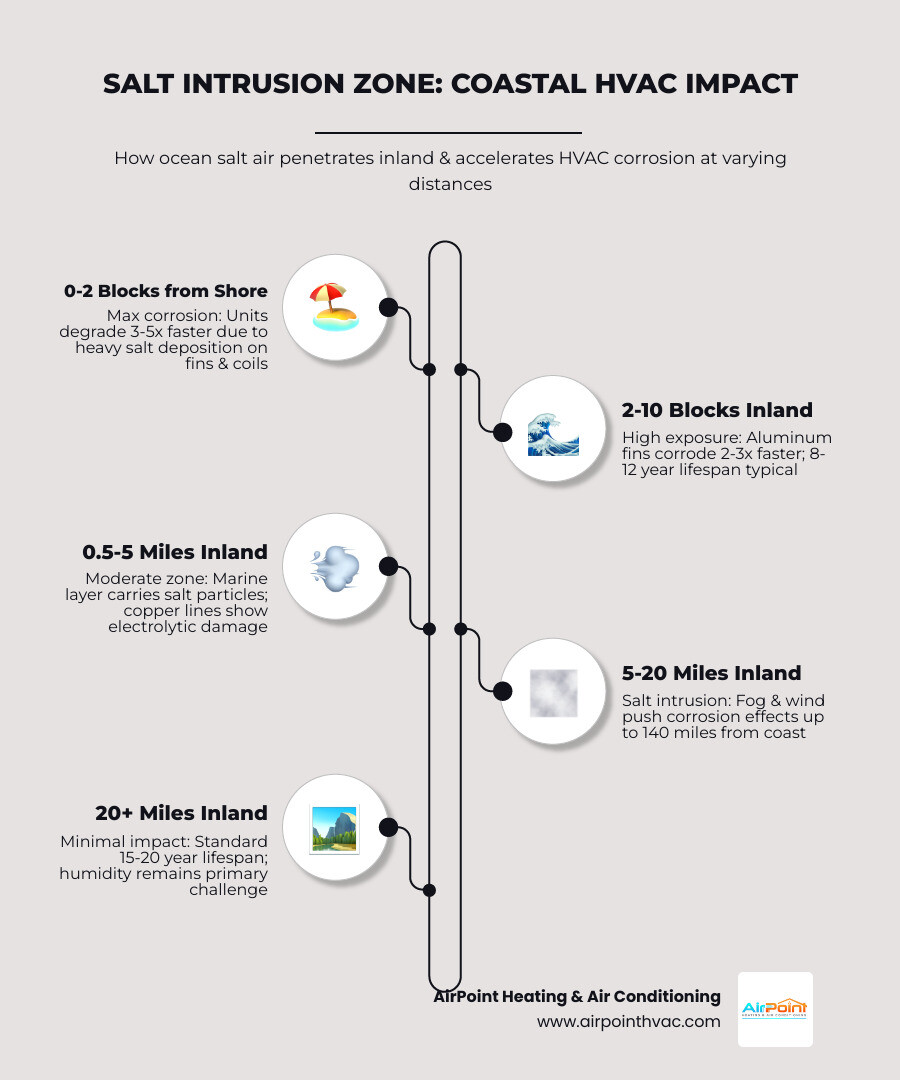 SALT INTRUSION ZONE: COASTAL HVAC IMPACT

How ocean salt air penetrates inland & accelerates HVAC corrosion at varying distances

0-2 Blocks from Shore

Max corrosion: Units degrade 3-5x faster due to heavy salt deposition on fins & coils

2-10 Blocks Inland

High exposure: Aluminum fins corrode 2-3x faster; 8-12 year lifespan typical

0.5-5 Miles Inland

Moderate zone: Marine layer carries salt particles; copper lines show electrolytic damage

5-20 Miles Inland

Salt intrusion: Fog & wind push corrosion effects up to 140 miles from coast

20+ Miles Inland

Minimal impact: Standard 15-20 year lifespan; humidity remains primary challenge

AirPoint Heating & Air Conditioning
www.airpointhvac.com

AirPoint
HEATING & AIR CONDITIONING