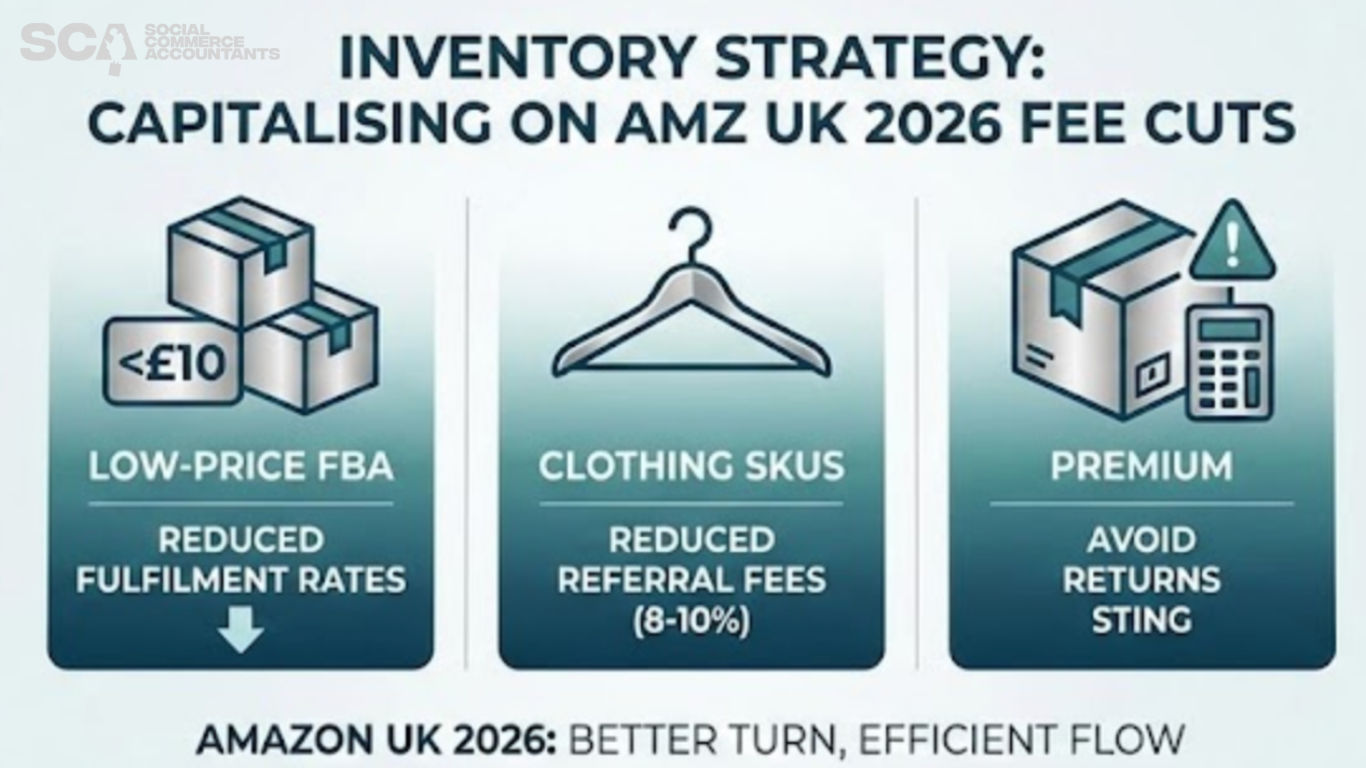 SCA SOCIAL COMMERCE ACCOUNTANTS

INVENTORY STRATEGY: CAPITALISING ON AMZ UK 2026 FEE CUTS

<£10

LOW-PRICE FBA

REDUCED FULFILMENT RATES

CLOTHING SKUS

REDUCED REFERRAL FEES (8-10%)

PREMIUM

AVOID RETURNS STING

AMAZON UK 2026: BETTER TURN, EFFICIENT FLOW