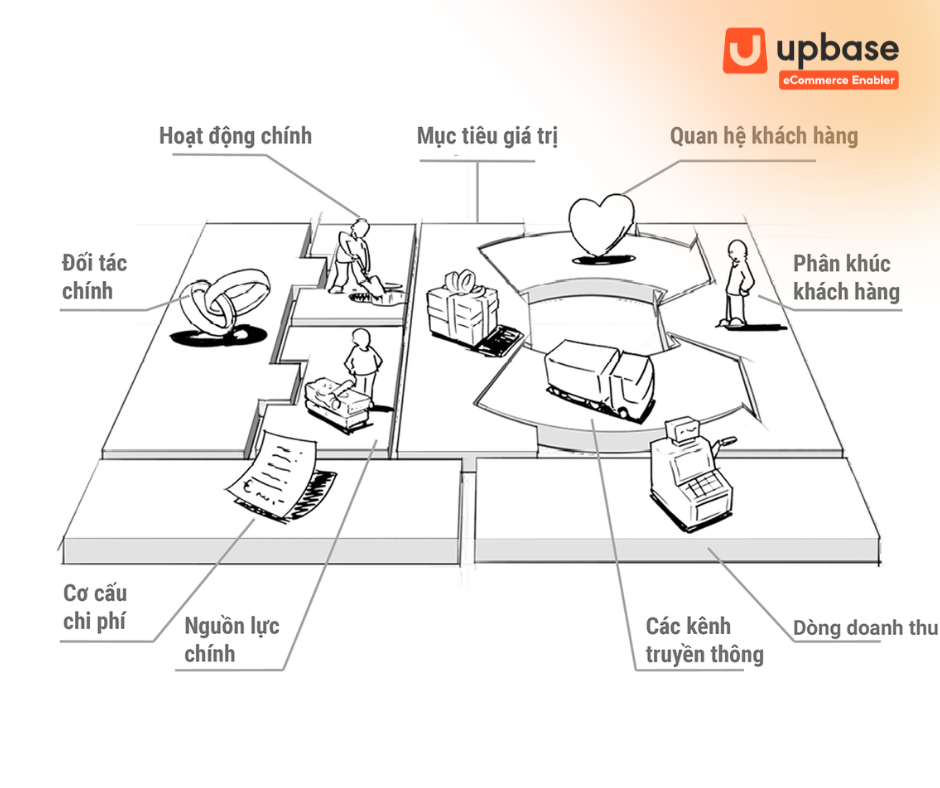 upbase
eCommerce Enabler

Hoạt động chính

Mục tiêu giá trị

Quan hệ khách hàng

Đối tác chính

Phân khúc khách hàng

Cơ cấu chi phí

Nguồn lực chính

Các kênh truyền thông

Dòng doanh thu