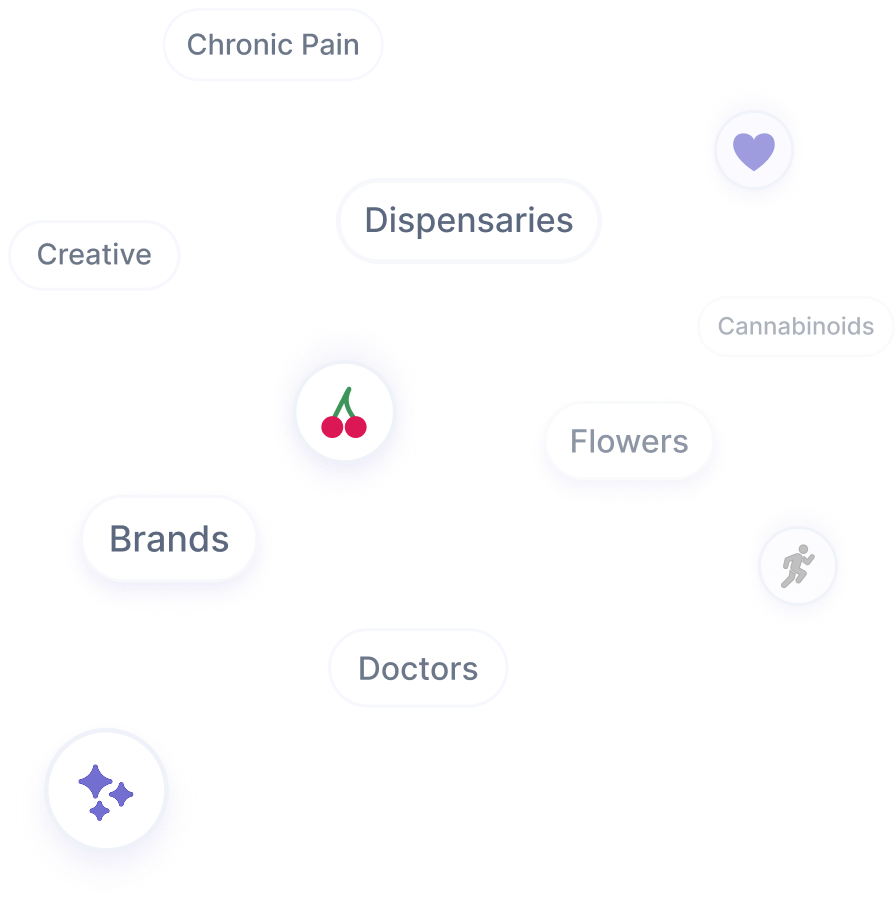 Chronic Pain

Dispensaries

Creative

Cannabinoids

Flowers

Brands

Doctors