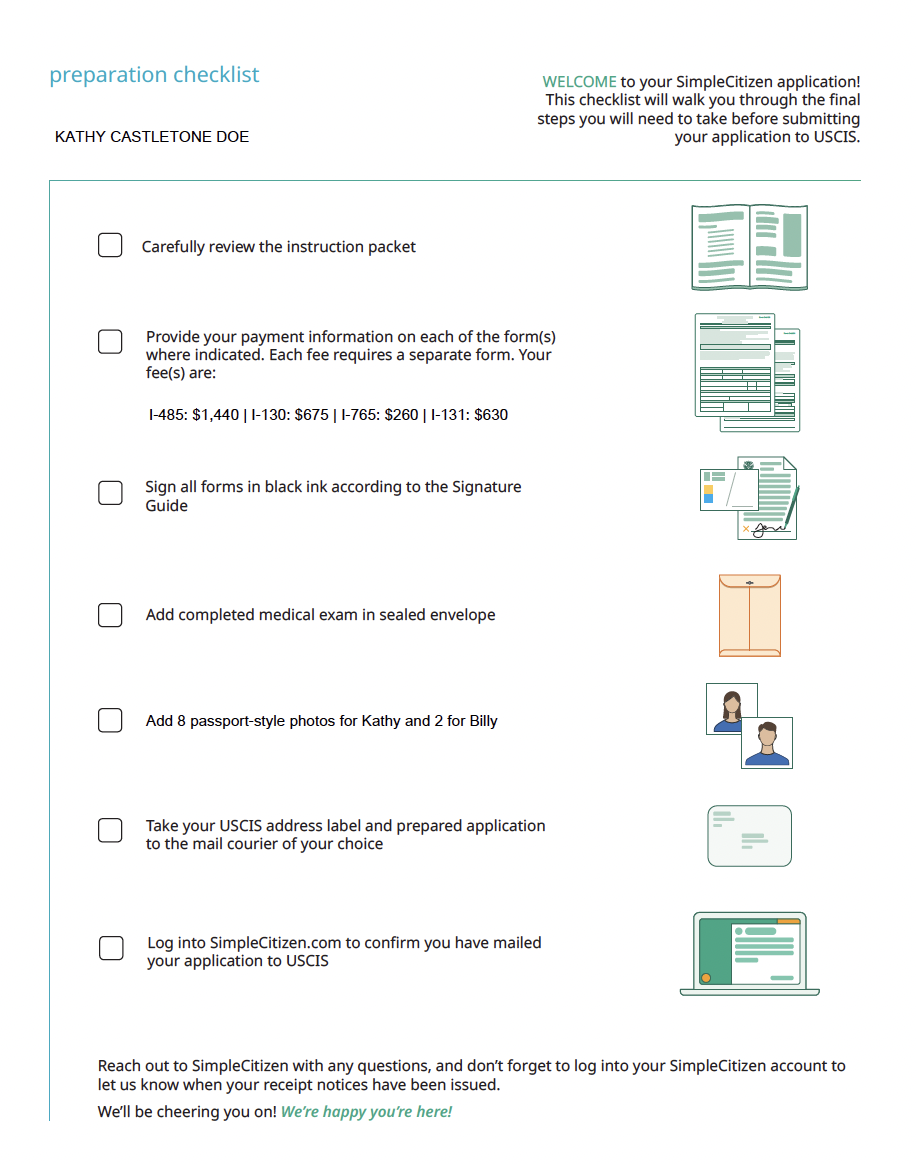 preparation checklist

KATHY CASTLETONE DOE

WELCOME to your SimpleCitizen application! This checklist will walk you through the final steps you will need to take before submitting your application to USCIS.

Carefully review the instruction packet

Provide your payment information on each of the form(s) where indicated. Each fee requires a separate form. Your fee(s) are:

I-485: \$1,440 | I-130: \$675 | I-765: \$260 | I-131: \$630

Sign all forms in black ink according to the Signature Guide

Add completed medical exam in sealed envelope

Add 8 passport-style photos for Kathy and 2 for Billy

Take your USCIS address label and prepared application to the mail courier of your choice

Log into SimpleCitizen.com to confirm you have mailed your application to USCIS

Reach out to SimpleCitizen with any questions, and don't forget to log into your SimpleCitizen account to let us know when your receipt notices have been issued.

We'll be cheering you on! We're happy you're here!