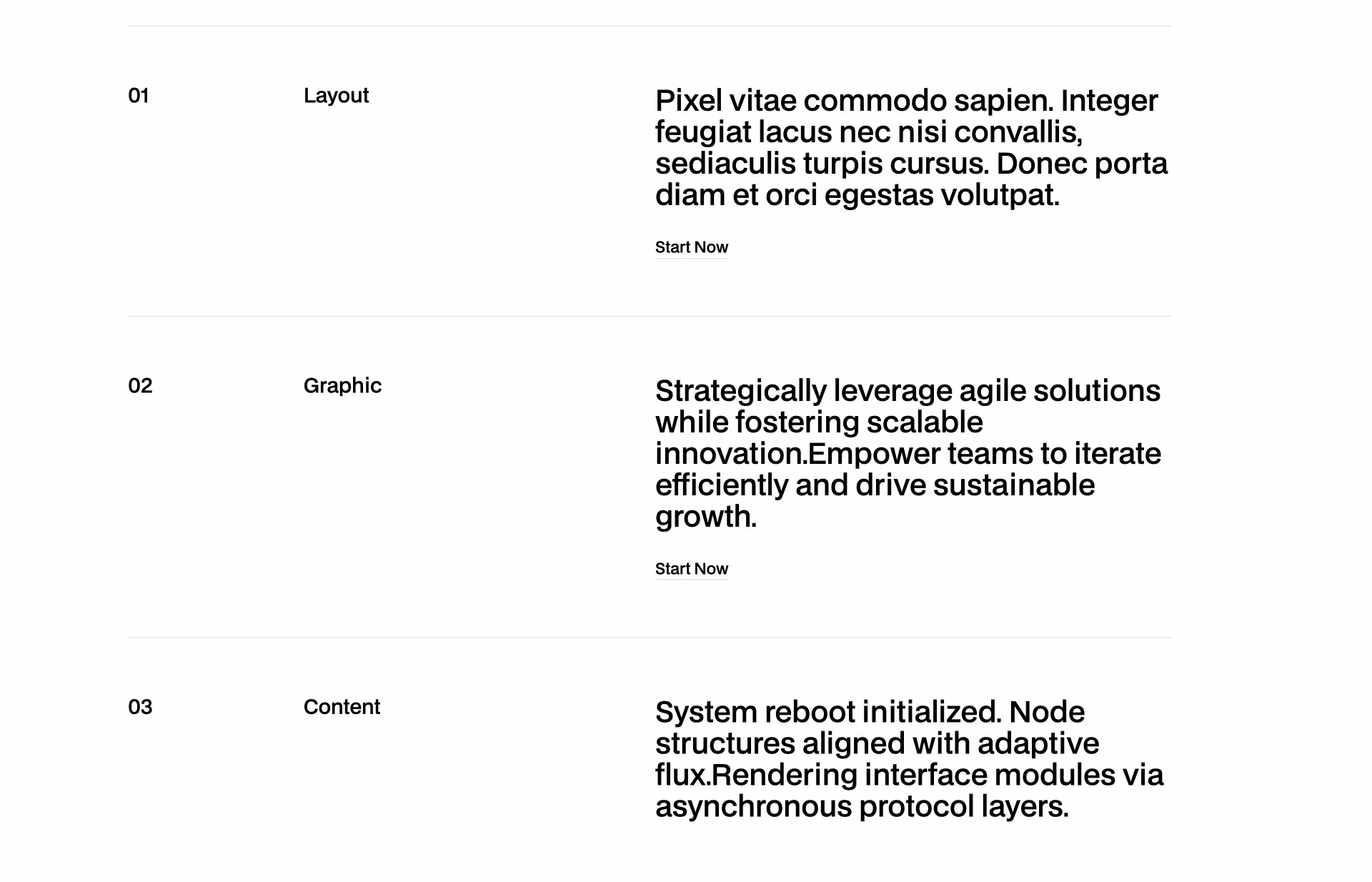 01

Layout

Pixel vitae commodo sapien. Integer feugiat lacus nec nisi convallis, sediaculis turpis cursus. Donec porta diam et orci egestas volutpat.

Start Now

02

Graphic

Strategically leverage agile solutions while fostering scalable innovation.Empower teams to iterate efficiently and drive sustainable growth.

Start Now

03

Content

System reboot initialized. Node structures aligned with adaptive flux.Rendering interface modules via asynchronous protocol layers.