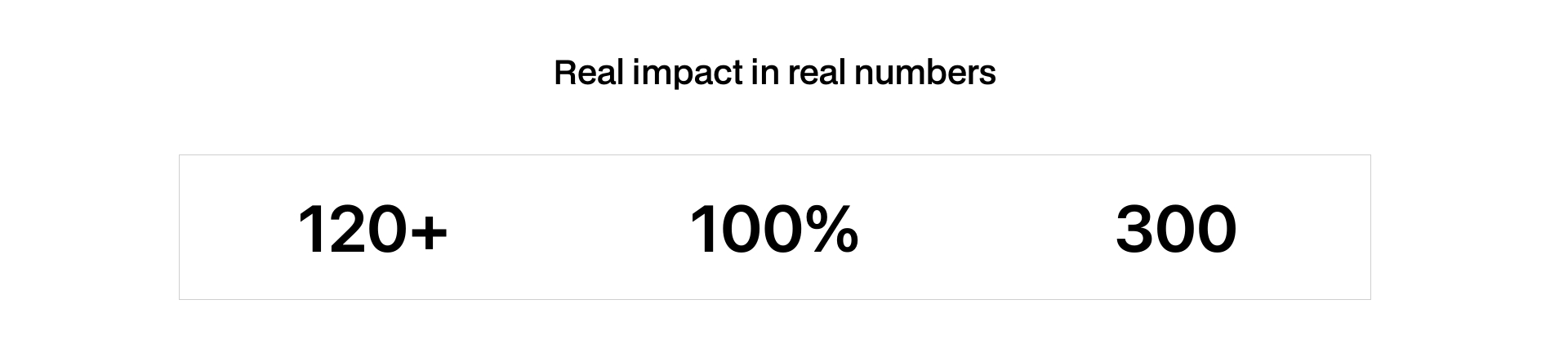 Real impact in real numbers

120+

100%

300