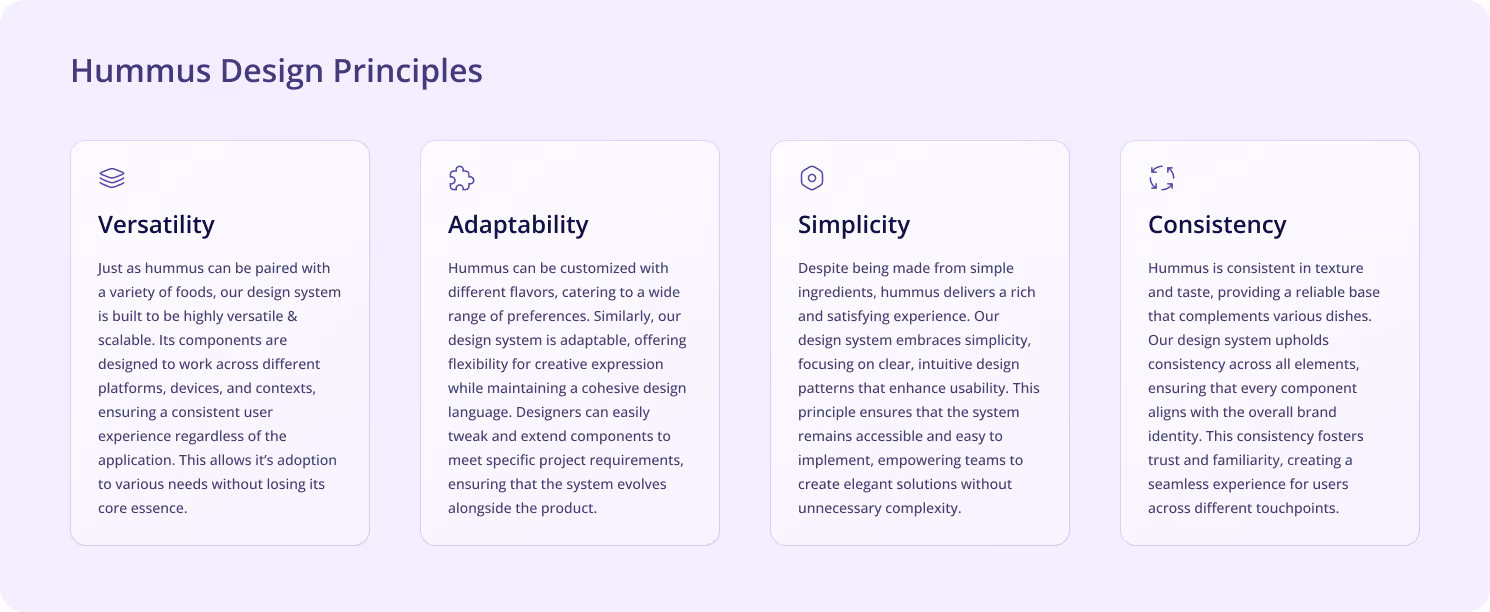 Hummus Design Principles

Versatility

Just as hummus can be paired with a variety of foods, our design system is built to be highly versatile & scalable. Its components are designed to work across different platforms, devices, and contexts, ensuring a consistent user experience regardless of the application. This allows it's adoption to various needs without losing its core essence.

Adaptability

Hummus can be customized with different flavors, catering to a wide range of preferences. Similarly, our design system is adaptable, offering flexibility for creative expression while maintaining a cohesive design language. Designers can easily tweak and extend components to meet specific project requirements, ensuring that the system evolves alongside the product.

Simplicity

Despite being made from simple ingredients, hummus delivers a rich and satisfying experience. Our design system embraces simplicity, focusing on clear, intuitive design patterns that enhance usability. This principle ensures that the system remains accessible and easy to implement, empowering teams to create elegant solutions without unnecessary complexity.

Consistency

Hummus is consistent in texture and taste, providing a reliable base that complements various dishes. Our design system upholds consistency across all elements, ensuring that every component aligns with the overall brand identity. This consistency fosters trust and familiarity, creating a seamless experience for users across different touchpoints.