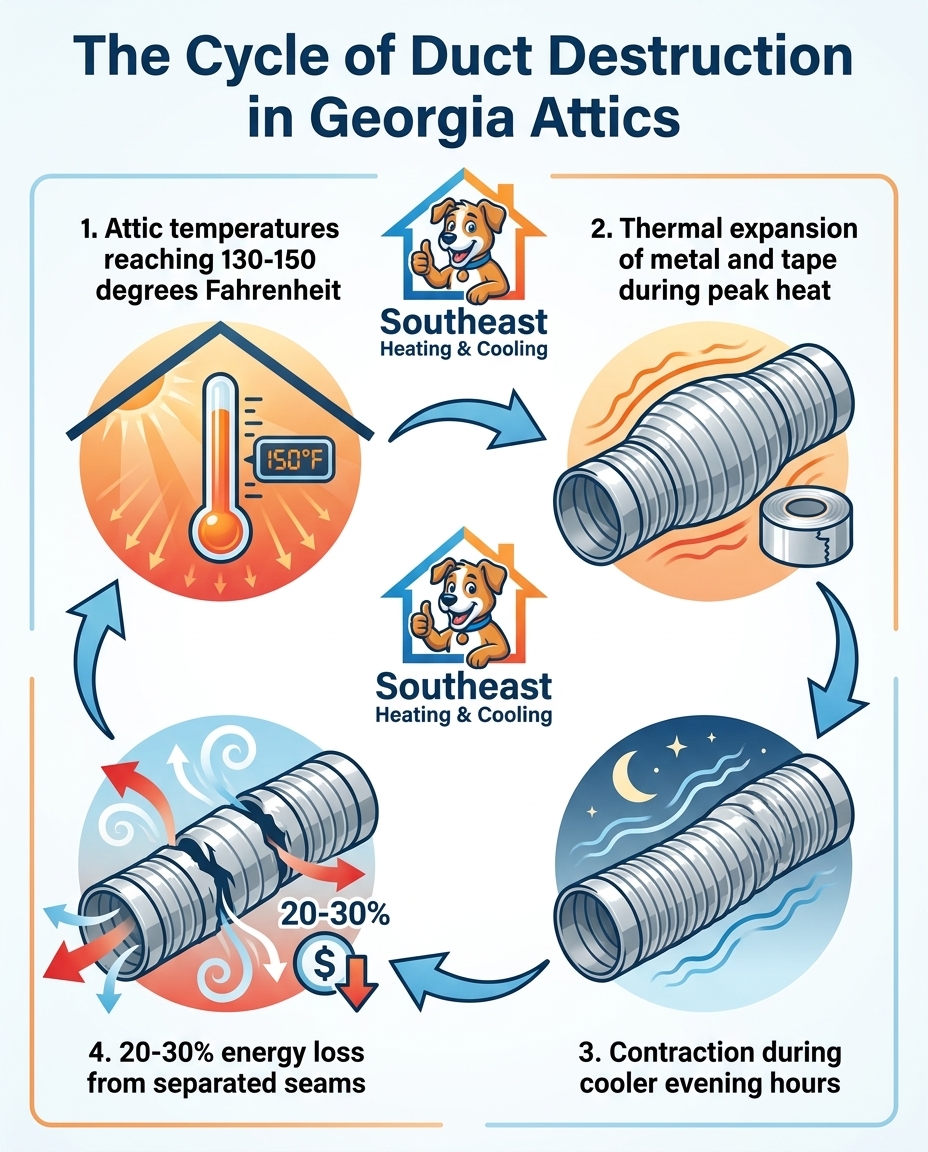 The Cycle of Duct Destruction in Georgia Attics

1. Attic temperatures reaching 130-150 degrees Fahrenheit

Southeast
Heating & Cooling

2. Thermal expansion of metal and tape during peak heat

150°F

Southeast
Heating & Cooling

20-30%

$

4. 20-30% energy loss from separated seams

3. Contraction during cooler evening hours