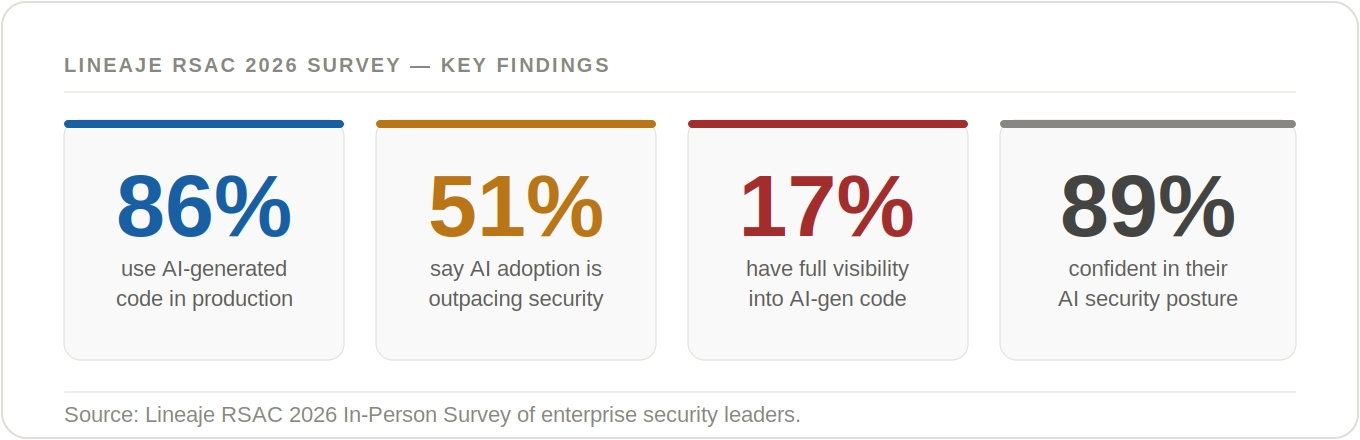 LINEAJE RSAC 2026 SURVEY — KEY FINDINGS

86%
use AI-generated code in production

51%
say AI adoption is outpacing security

17%
have full visibility into AI-gen code

89%
confident in their AI security posture

Source: Lineaje RSAC 2026 In-Person Survey of enterprise security leaders.