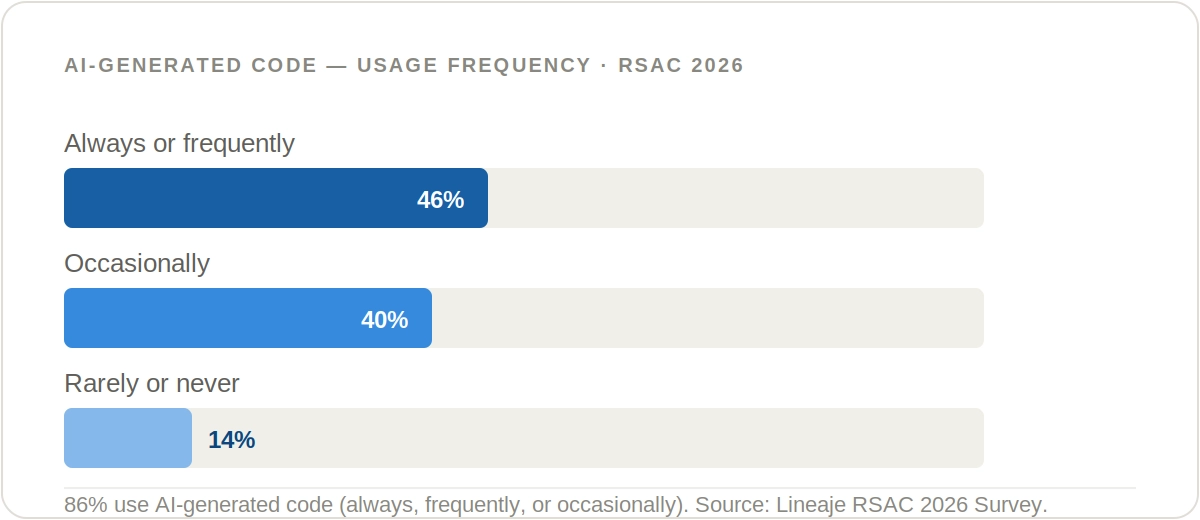 AI-GENERATED CODE — USAGE FREQUENCY · RSAC 2026

Always or frequently

46%

Occasionally

40%

Rarely or never

14%

86% use AI-generated code (always, frequently, or occasionally). Source: Lineaje RSAC 2026 Survey.