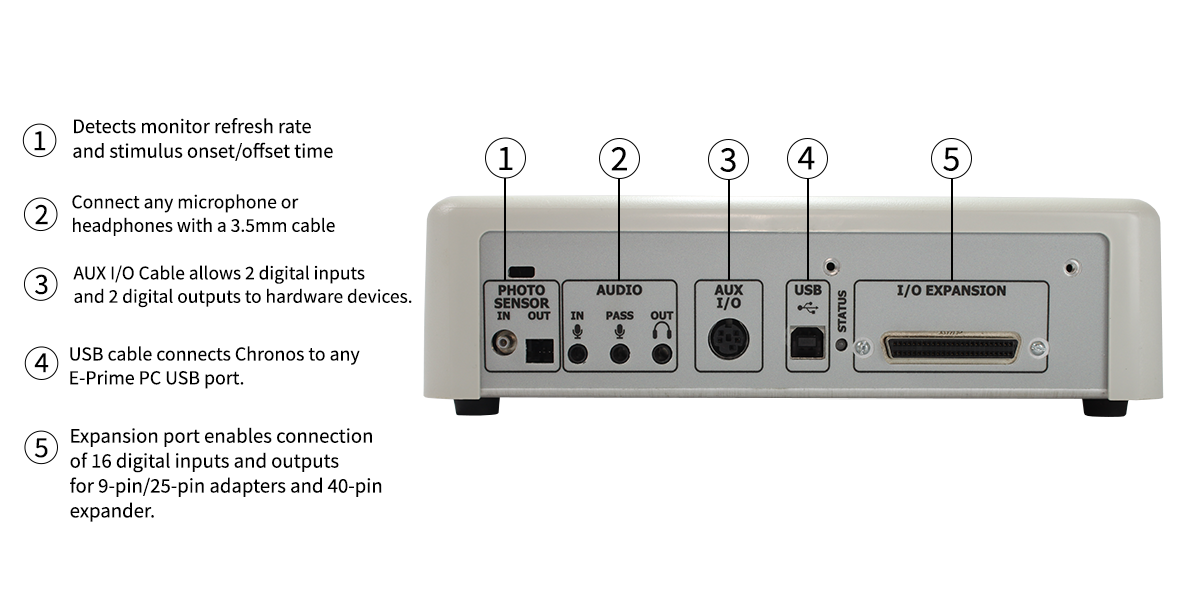 ① Detects monitor refresh rate and stimulus onset/offset time

② Connect any microphone or headphones with a 3.5mm cable

③ AUX I/O Cable allows 2 digital inputs and 2 digital outputs to hardware devices.

④ USB cable connects Chronos to any E-Prime PC USB port.

⑤ Expansion port enables connection of 16 digital inputs and outputs for 9-pin/25-pin adapters and 40-pin expander.

① ② ③ ④ ⑤

PHOTO SENSOR
IN OUT

AUDIO
IN PASS OUT

AUX I/O

USB

STATUS

I/O EXPANSION