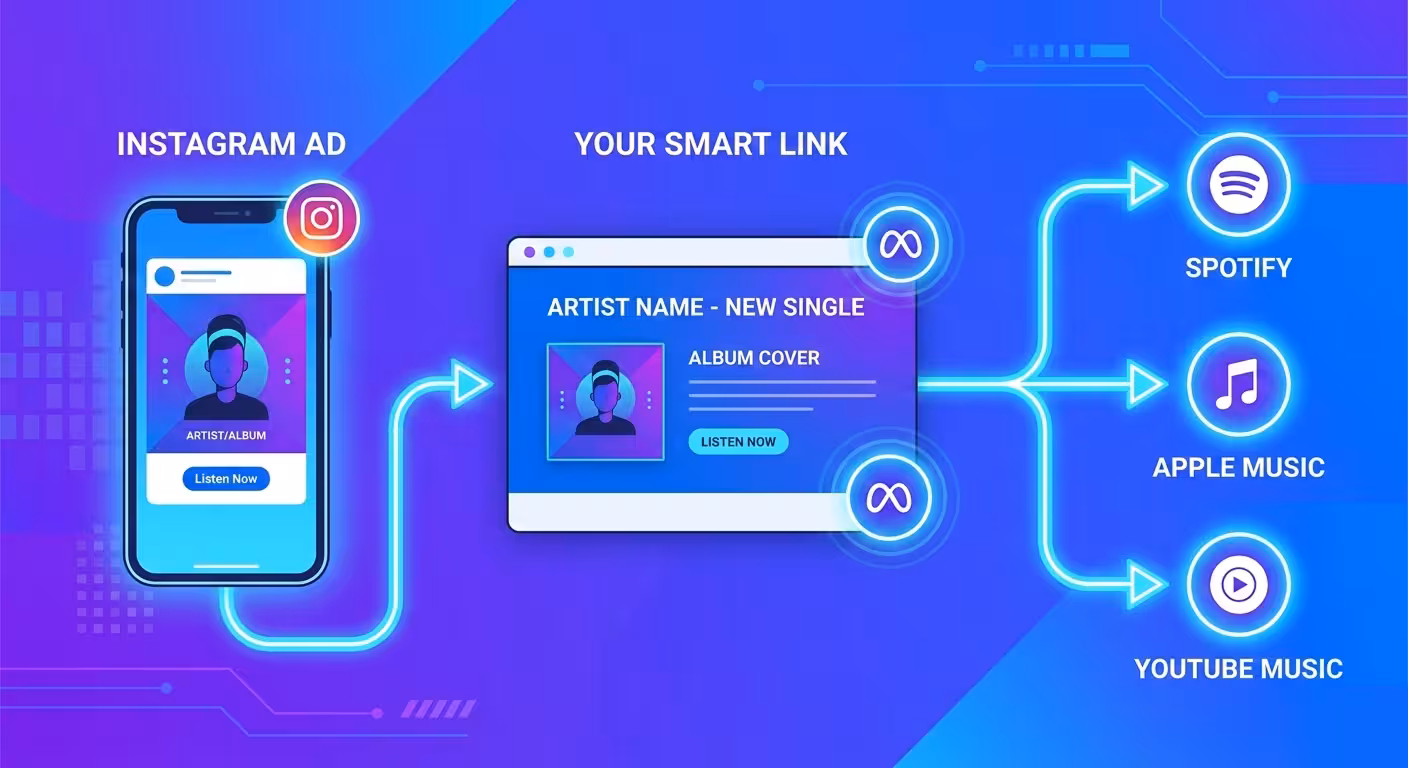 INSTAGRAM AD

ARTIST/ALBUM

Listen Now

YOUR SMART LINK

ARTIST NAME - NEW SINGLE

ALBUM COVER

LISTEN NOW

SPOTIFY

APPLE MUSIC

YOUTUBE MUSIC