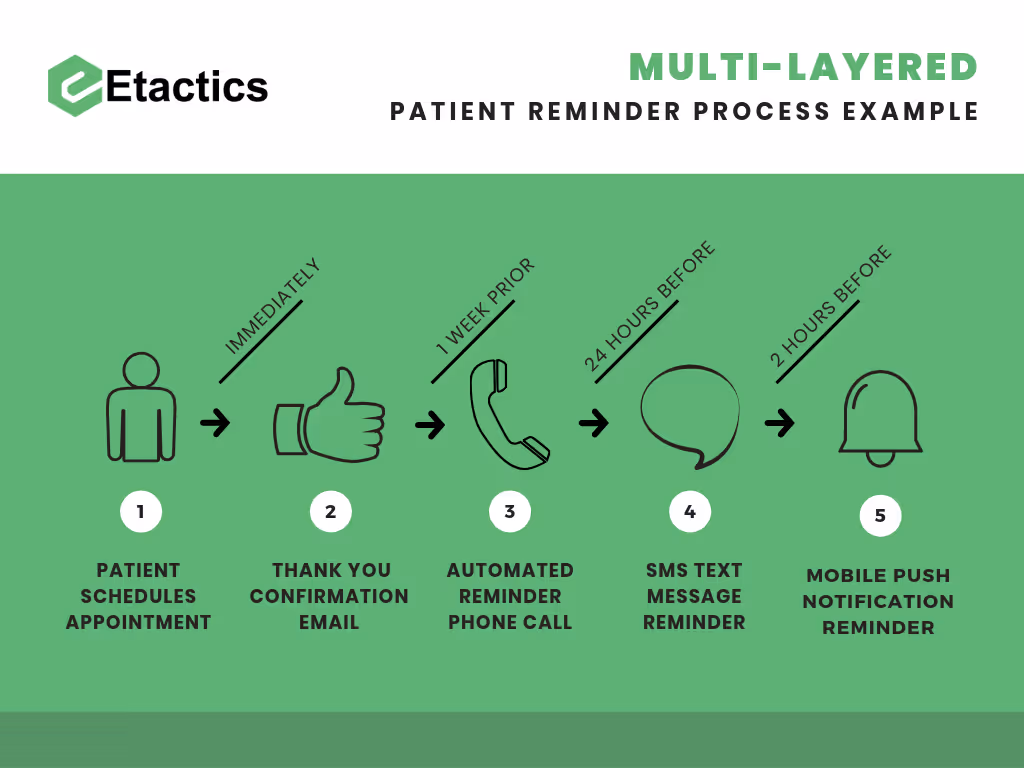 Etactics

MULTI-LAYERED
PATIENT REMINDER PROCESS EXAMPLE

IMMEDIATELY

1 WEEK PRIOR

24 HOURS BEFORE

2 HOURS BEFORE

1
PATIENT SCHEDULES APPOINTMENT

2
THANK YOU CONFIRMATION EMAIL

3
AUTOMATED REMINDER PHONE CALL

4
SMS TEXT MESSAGE REMINDER

5
MOBILE PUSH NOTIFICATION REMINDER