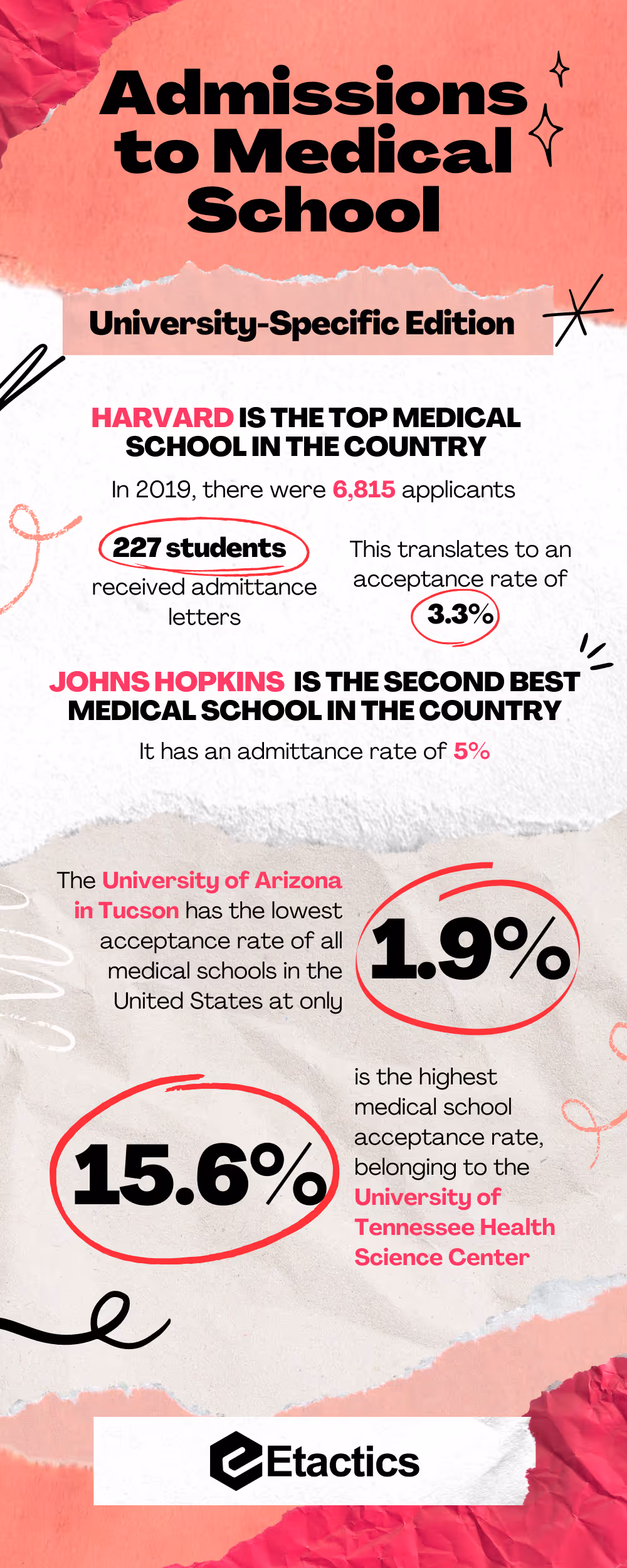 Admissions to Medical School

University-Specific Edition

HARVARD IS THE TOP MEDICAL SCHOOL IN THE COUNTRY

In 2019, there were 6,815 applicants

227 students received admittance letters

This translates to an acceptance rate of 3.3%

JOHNS HOPKINS IS THE SECOND BEST MEDICAL SCHOOL IN THE COUNTRY

It has an admittance rate of 5%

The University of Arizona in Tucson has the lowest acceptance rate of all medical schools in the United States at only

1.9%

15.6%

is the highest medical school acceptance rate, belonging to the University of Tennessee Health Science Center

Etactics