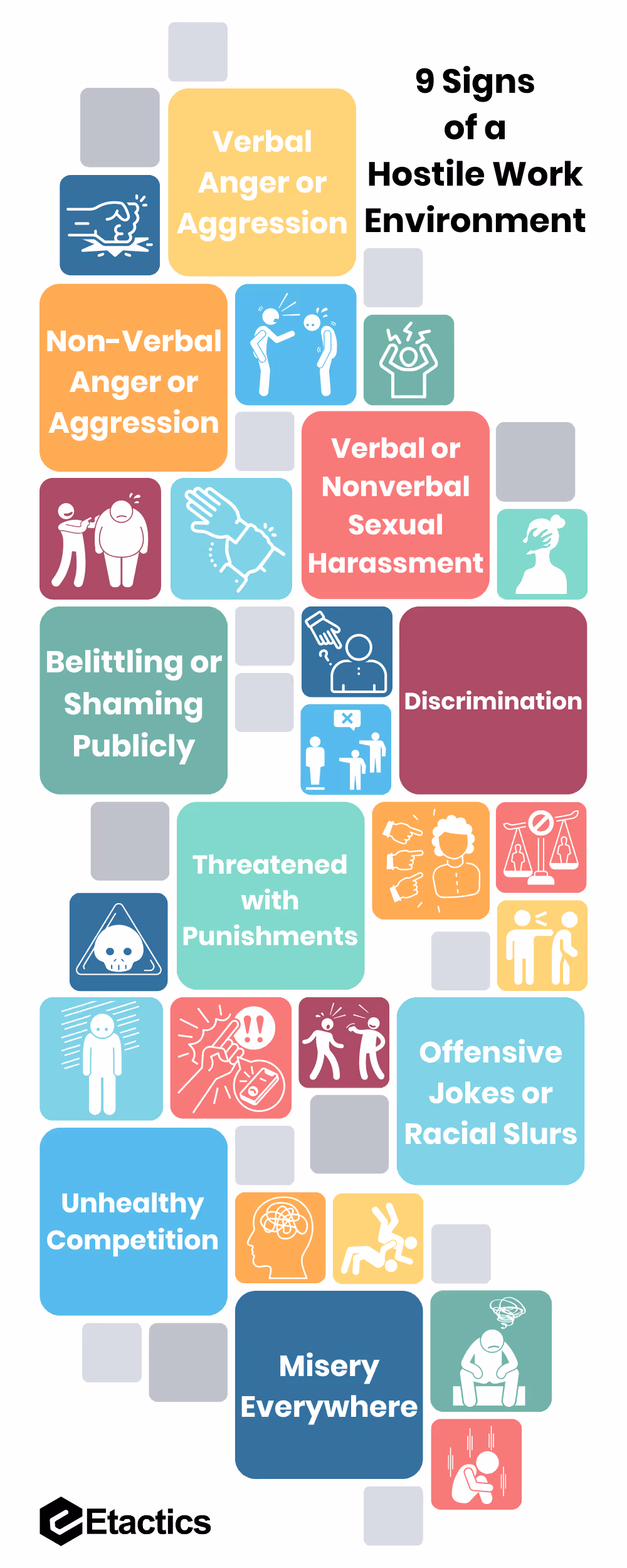 9 Signs of a Hostile Work Environment

Verbal Anger or Aggression

Non-Verbal Anger or Aggression

Verbal or Nonverbal Sexual Harassment

Belittling or Shaming Publicly

Discrimination

Threatened with Punishments

Offensive Jokes or Racial Slurs

Unhealthy Competition

Misery Everywhere

Etactics