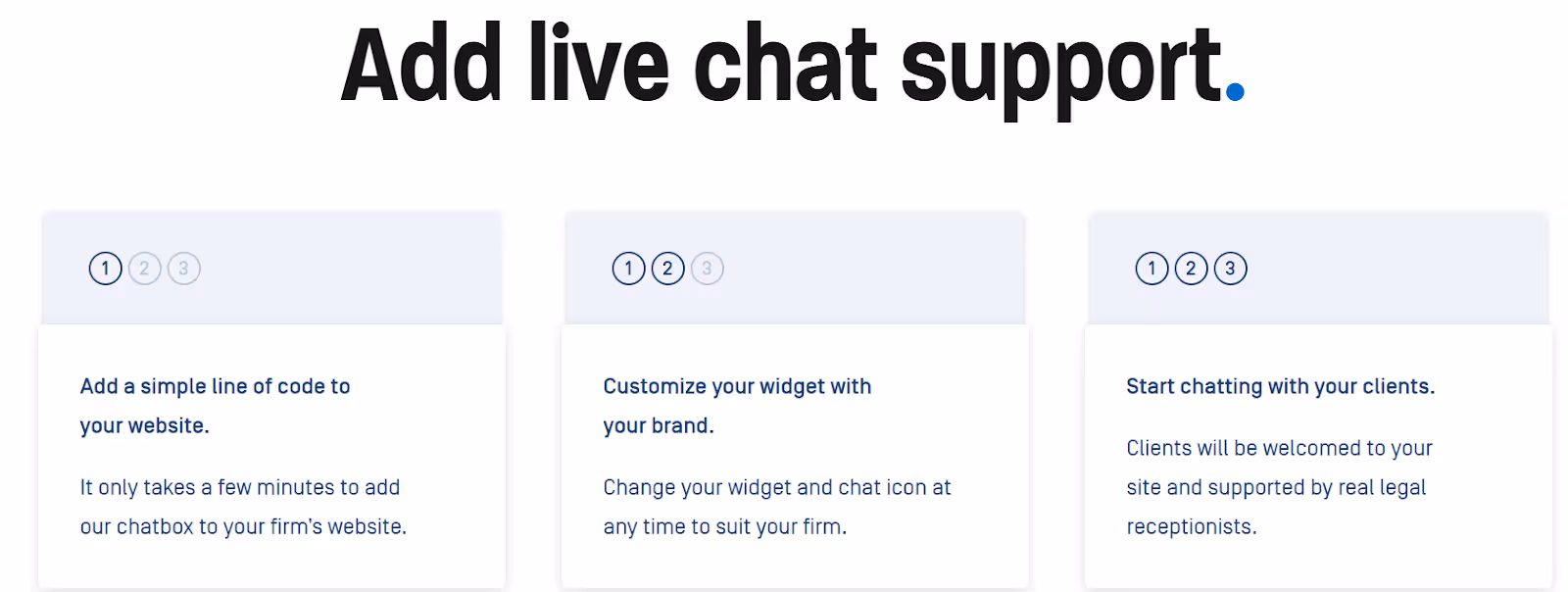 Add live chat support.

1 2 3

Add a simple line of code to your website.

It only takes a few minutes to add our chatbox to your firm's website.

1 2 3

Customize your widget with your brand.

Change your widget and chat icon at any time to suit your firm.

1 2 3

Start chatting with your clients.

Clients will be welcomed to your site and supported by real legal receptionists.