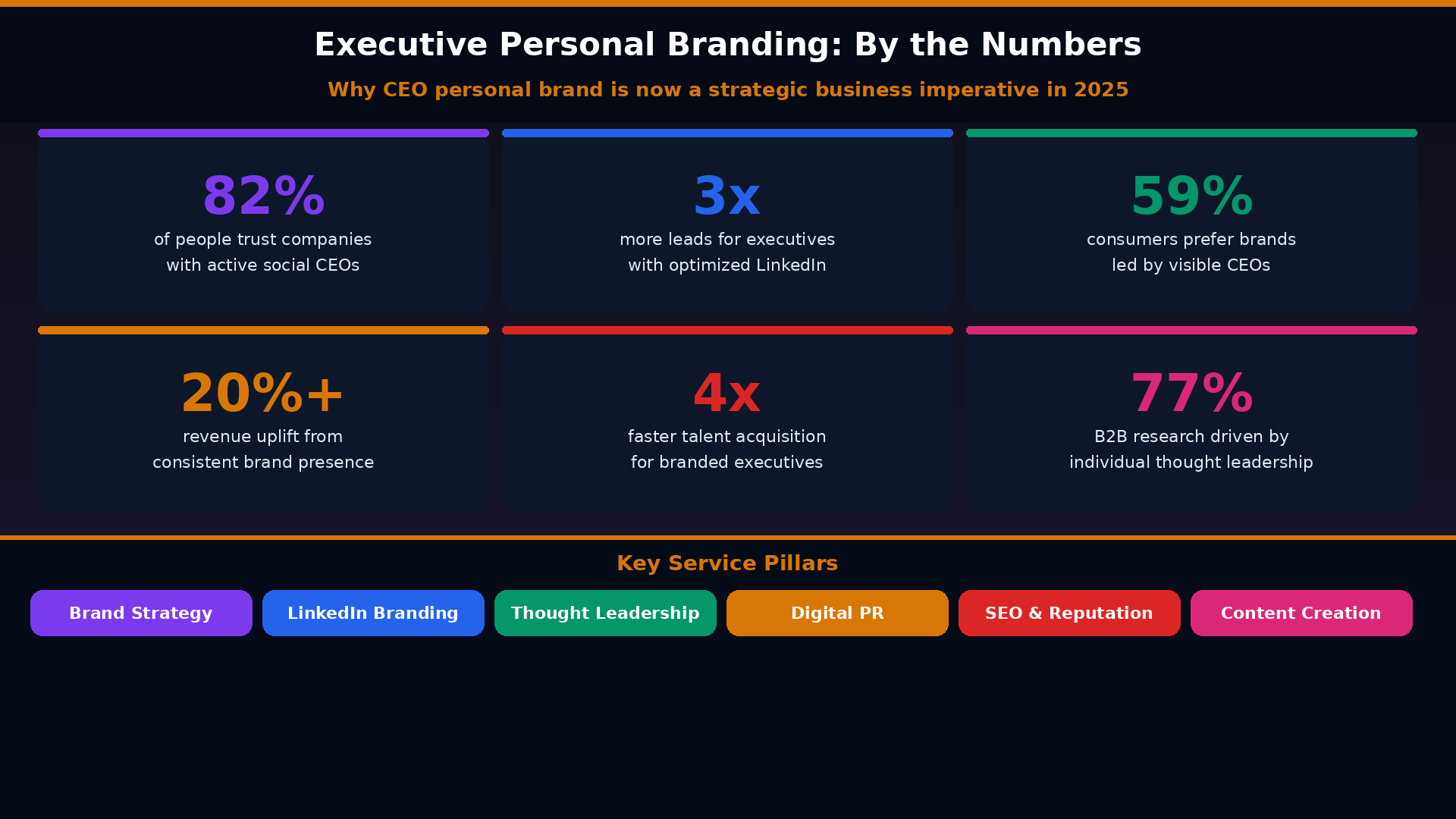 Executive Personal Branding: By the Numbers

Why CEO personal brand is now a strategic business imperative in 2025

82%
of people trust companies with active social CEOs

3x
more leads for executives with optimized LinkedIn

59%
consumers prefer brands led by visible CEOs

20%+
revenue uplift from consistent brand presence

4x
faster talent acquisition for branded executives

77%
B2B research driven by individual thought leadership

Key Service Pillars

Brand Strategy

LinkedIn Branding

Thought Leadership

Digital PR

SEO & Reputation

Content Creation