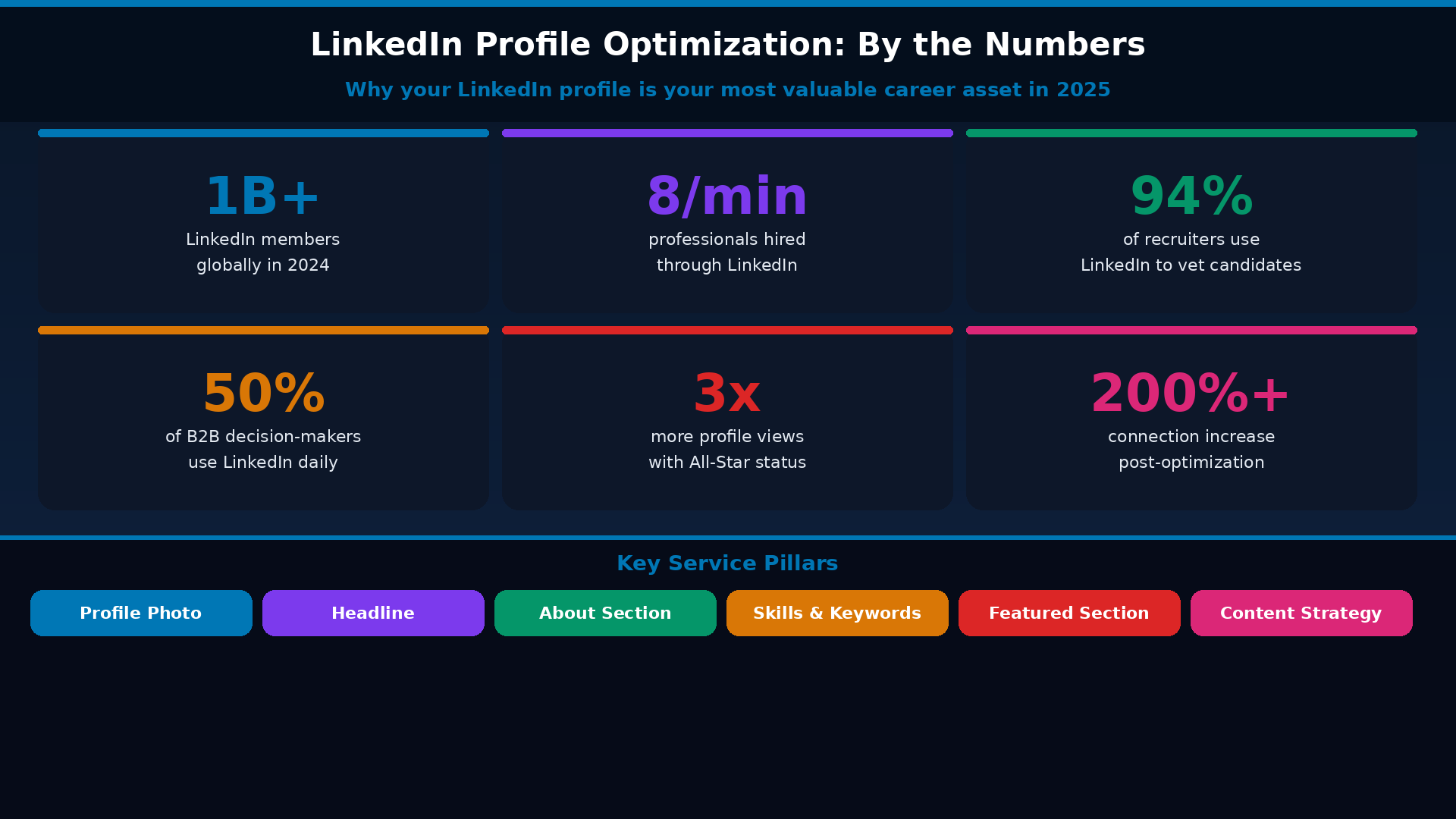 LinkedIn Profile Optimization: By the Numbers

Why your LinkedIn profile is your most valuable career asset in 2025

1B+
LinkedIn members globally in 2024

8/min
professionals hired through LinkedIn

94%
of recruiters use LinkedIn to vet candidates

50%
of B2B decision-makers use LinkedIn daily

3x
more profile views with All-Star status

200%+
connection increase post-optimization

Key Service Pillars

Profile Photo

Headline

About Section

Skills & Keywords

Featured Section

Content Strategy