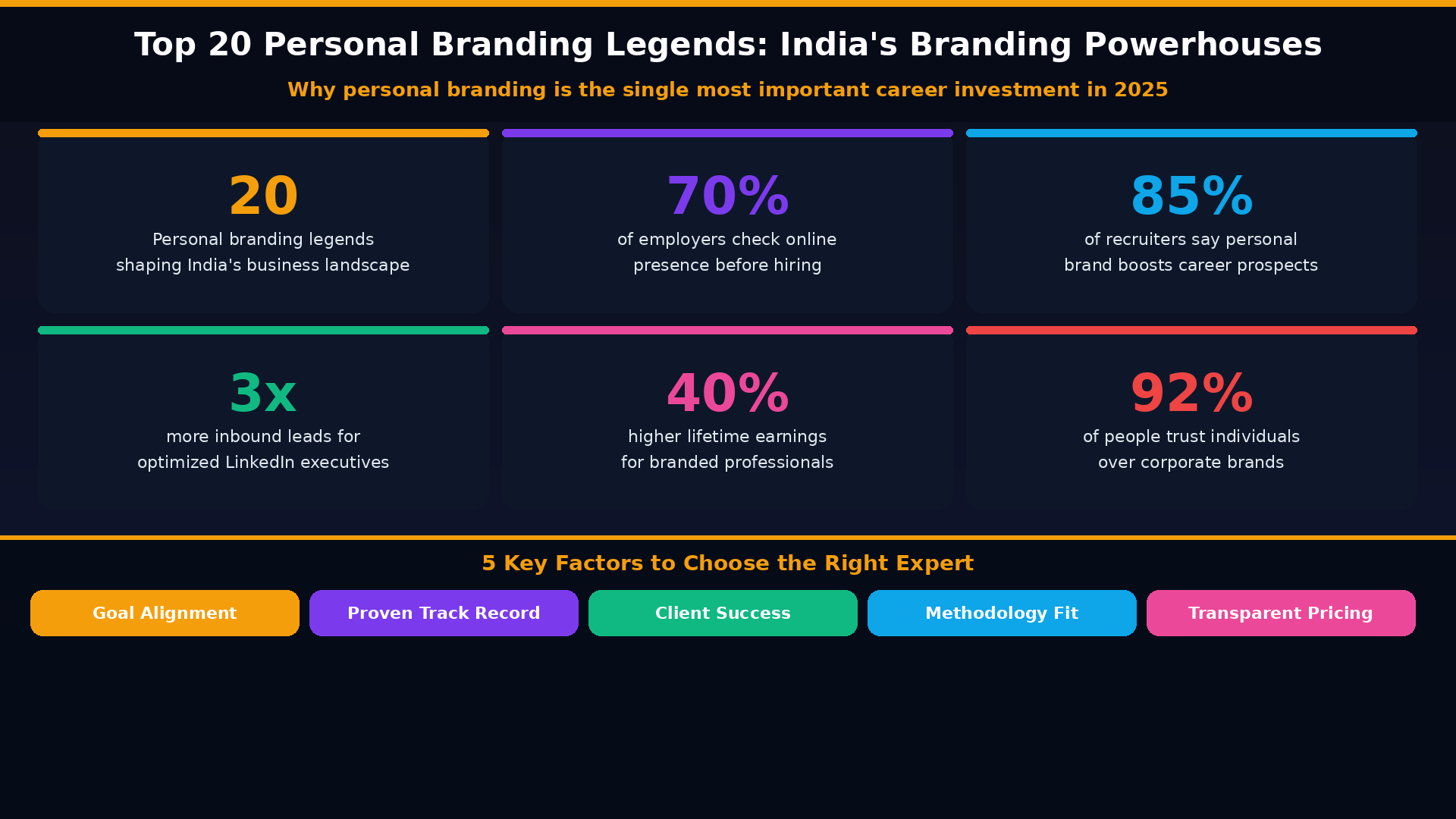 Top 20 Personal Branding Legends: India's Branding Powerhouses

Why personal branding is the single most important career investment in 2025

20
Personal branding legends shaping India's business landscape

70%
of employers check online presence before hiring

85%
of recruiters say personal brand boosts career prospects

3x
more inbound leads for optimized LinkedIn executives

40%
higher lifetime earnings for branded professionals

92%
of people trust individuals over corporate brands

5 Key Factors to Choose the Right Expert

Goal Alignment

Proven Track Record

Client Success

Methodology Fit

Transparent Pricing