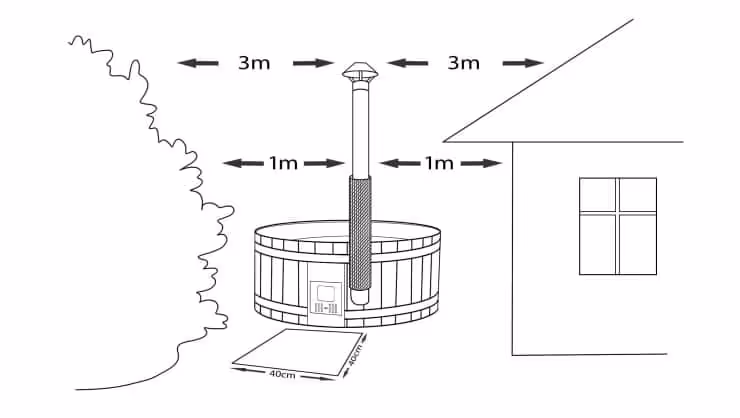 3m
3m
1m
1m
40cm
40cm