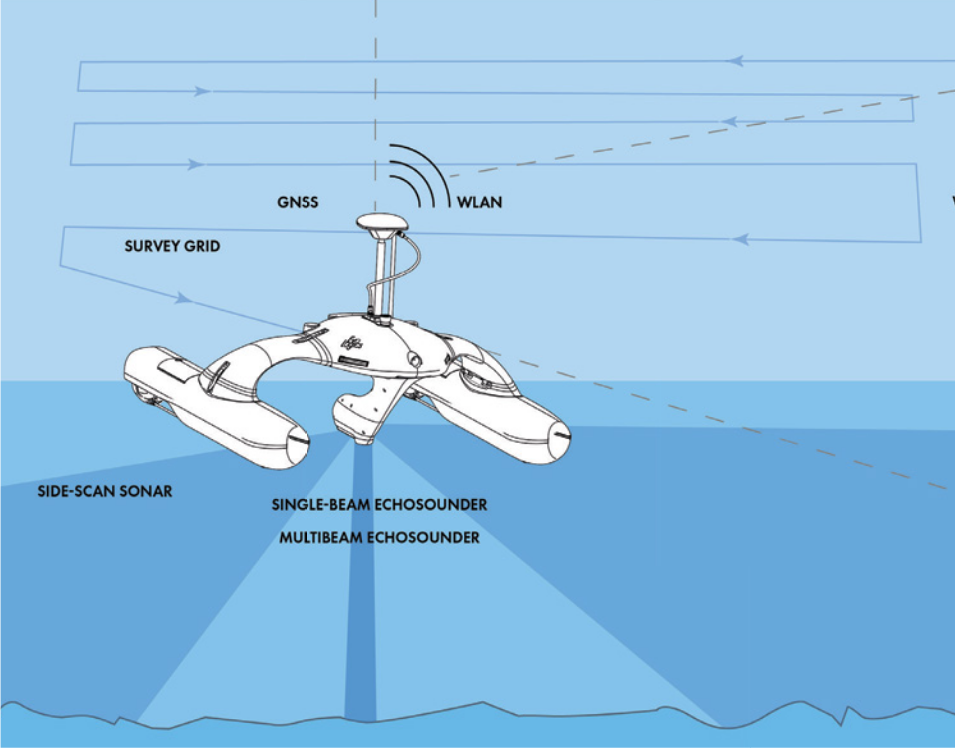 GNSS

WLAN

SURVEY GRID

SIDE-SCAN SONAR

SINGLE-BEAM ECHOSOUNDER

MULTIBEAM ECHOSOUNDER