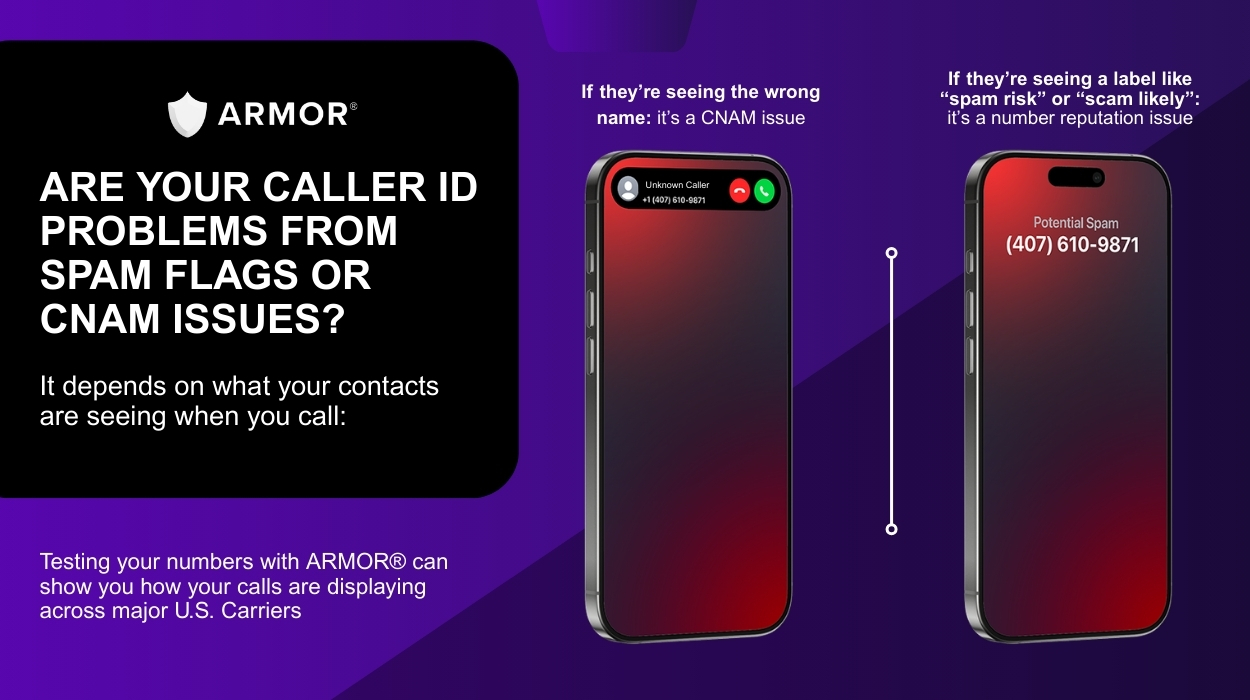 ARMOR®

ARE YOUR CALLER ID PROBLEMS FROM SPAM FLAGS OR CNAM ISSUES?

It depends on what your contacts are seeing when you call:

Testing your numbers with ARMOR® can show you how your calls are displaying across major U.S. Carriers

If they're seeing the wrong name: it's a CNAM issue

Unknown Caller
+1 (407) 610-9871

If they're seeing a label like "spam risk" or "scam likely": it's a number reputation issue

Potential Spam
(407) 610-9871